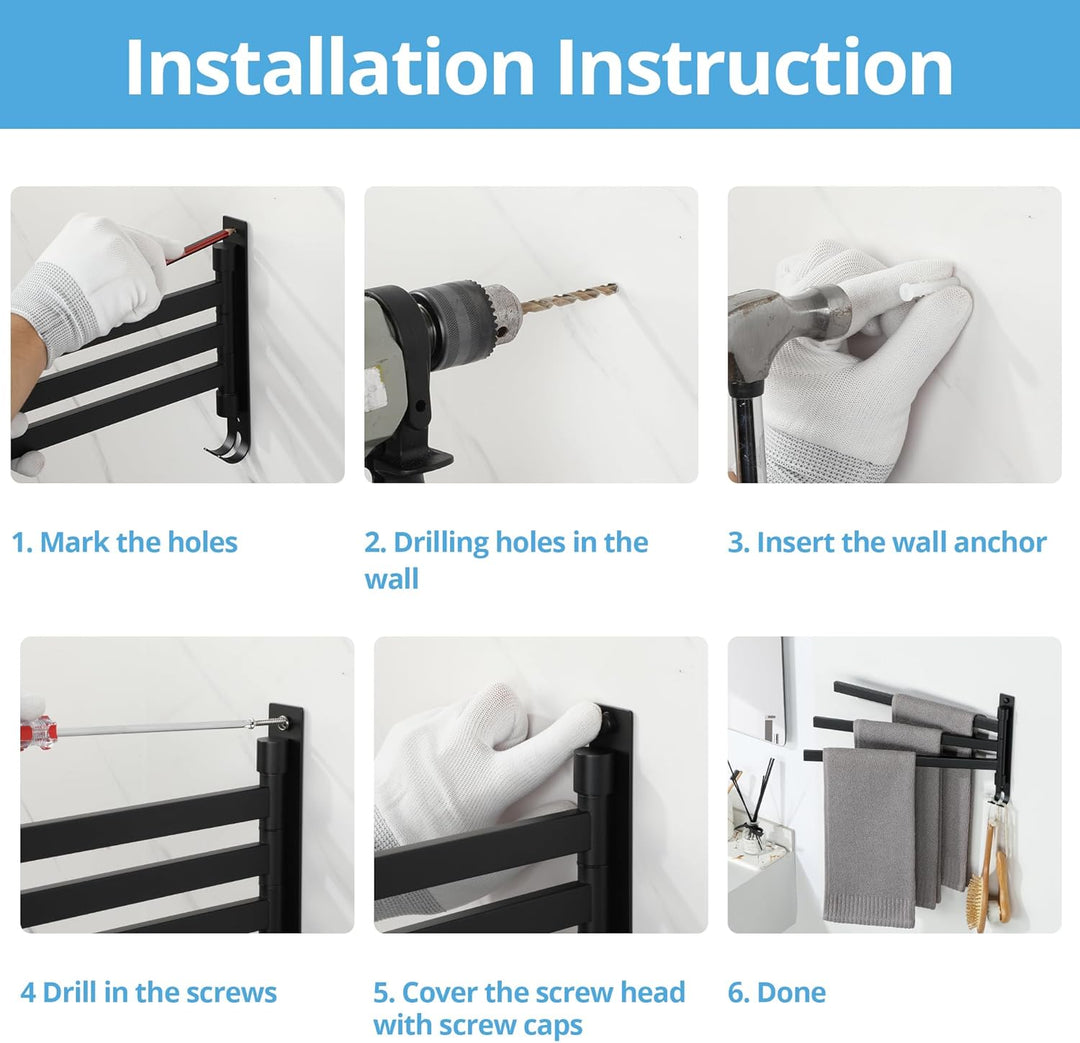 Installation Instruction

1. Mark the holes

2. Drilling holes in the wall

3. Insert the wall anchor

4 Drill in the screws

5. Cover the screw head with screw caps

6. Done