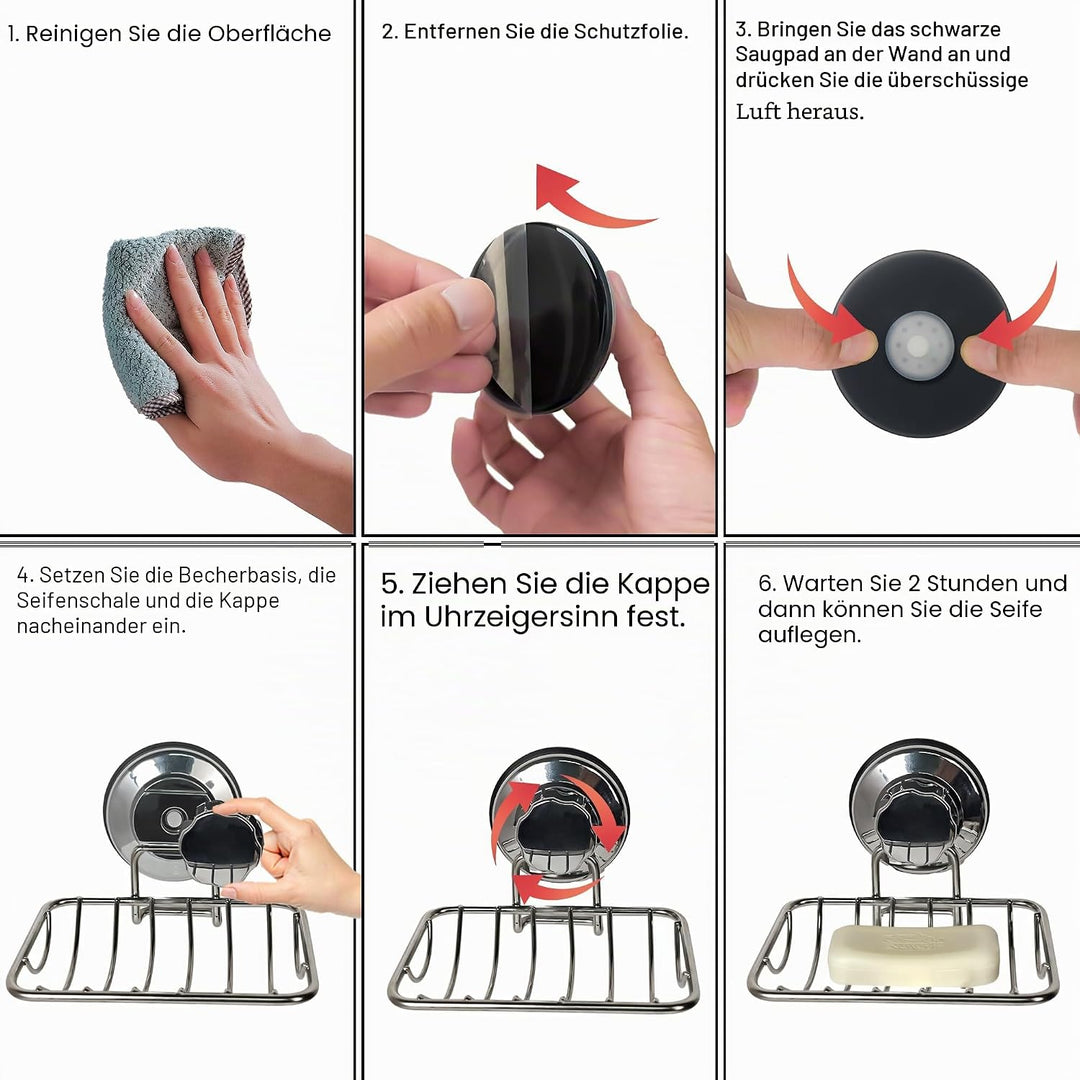 1. Reinigen Sie die Oberfläche

2. Entfernen Sie die Schutzfolie.

3. Bringen Sie das schwarze Saugpad an der Wand an und drücken Sie die überschüssige Luft heraus.

4. Setzen Sie die Becherbasis, die Seifenschale und die Kappe nacheinander ein.

5. Ziehen Sie die Kappe im Uhrzeigersinn fest.

6. Warten Sie 2 Stunden und dann können Sie die Seife auflegen.