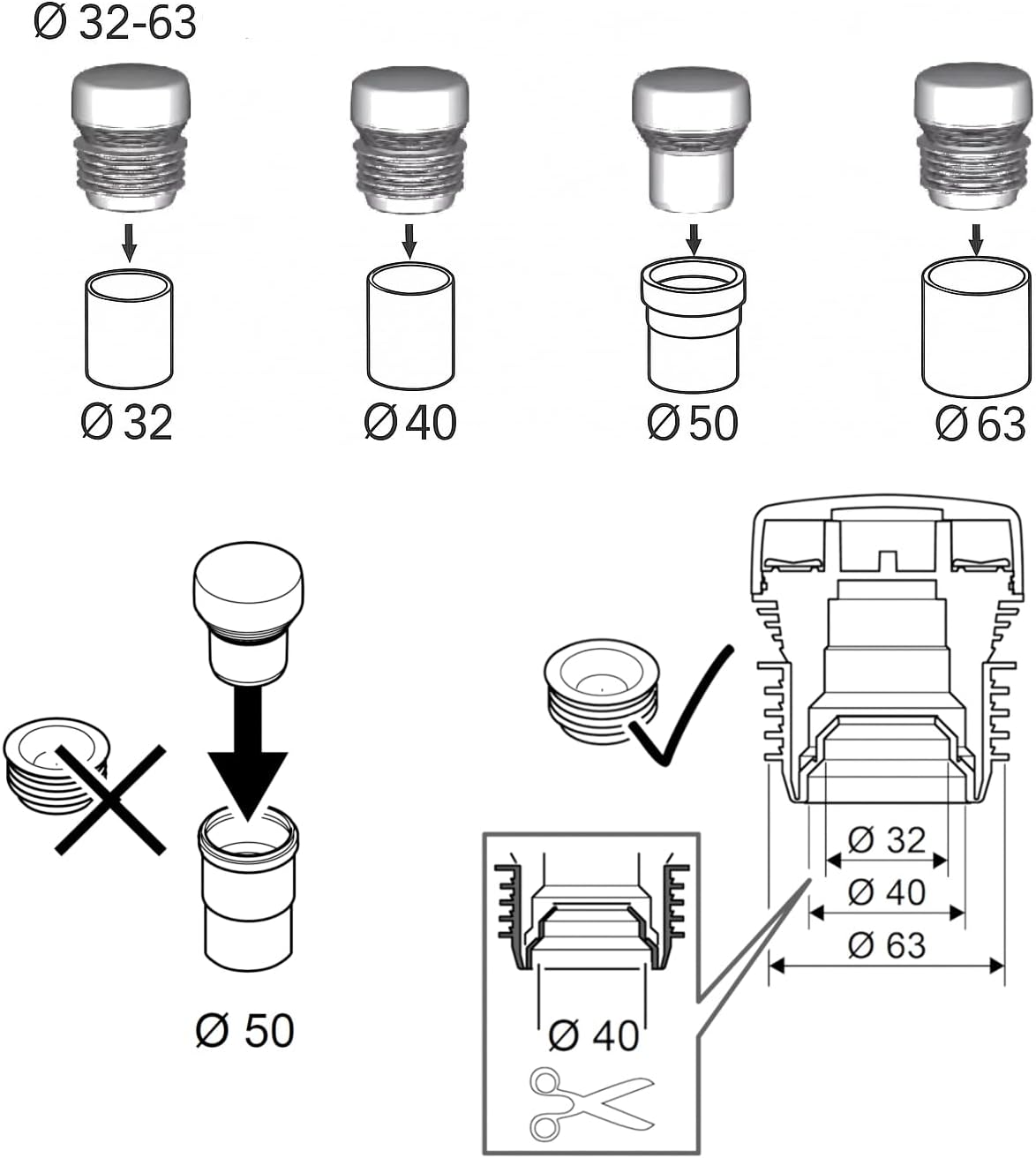 Ø 32-63

Ø 32

Ø 40

Ø 50

Ø 63

Ø 50

Ø 32

Ø 40

Ø 63

Ø 40