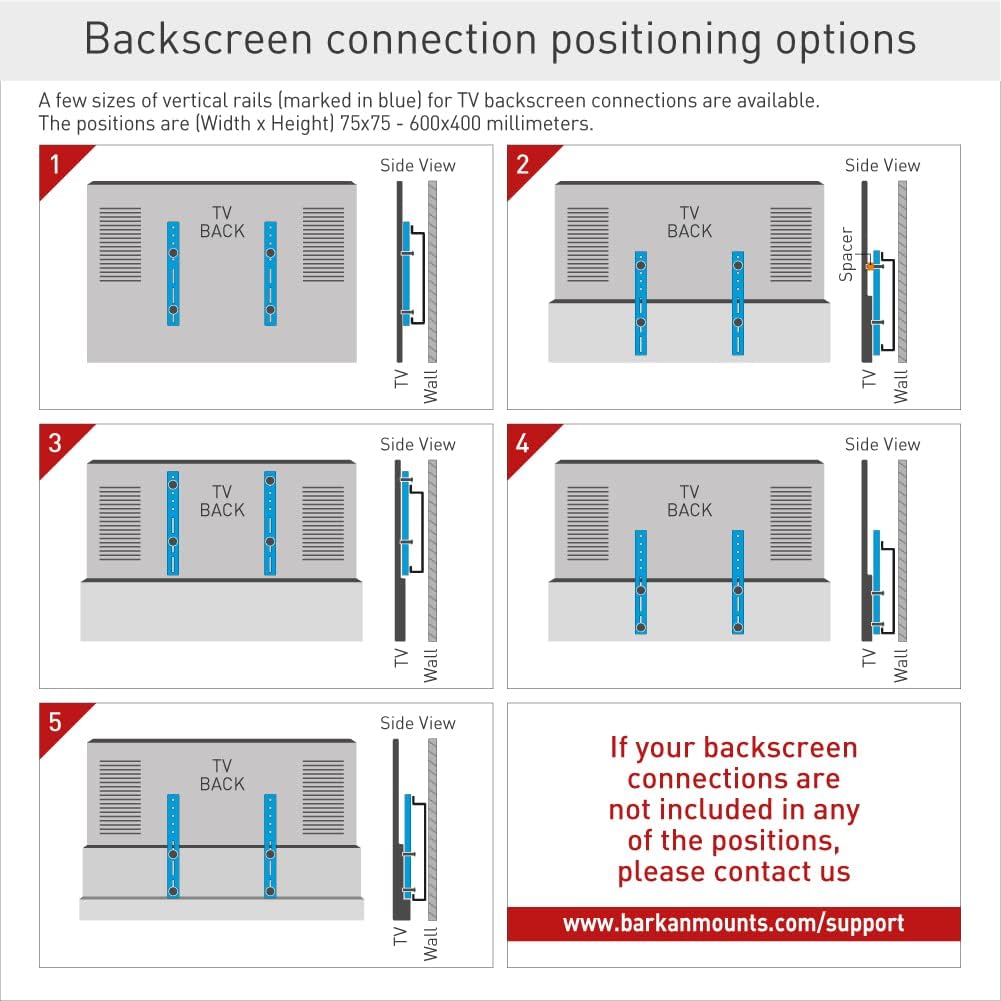 Backscreen connection positioning options

A few sizes of vertical rails (marked in blue) for TV backscreen connections are available.
The positions are (Width x Height) 75x75 - 600x400 millimeters.

1

TV BACK

Side View

TV

Wall

2

TV BACK

Side View

Spacer

TV

Wall

3

TV BACK

Side View

TV

Wall

4

TV BACK

Side View

TV

Wall

5

TV BACK

Side View

TV

Wall

If your backscreen connections are not included in any of the positions, please contact us

www.barkanmounts.com/support