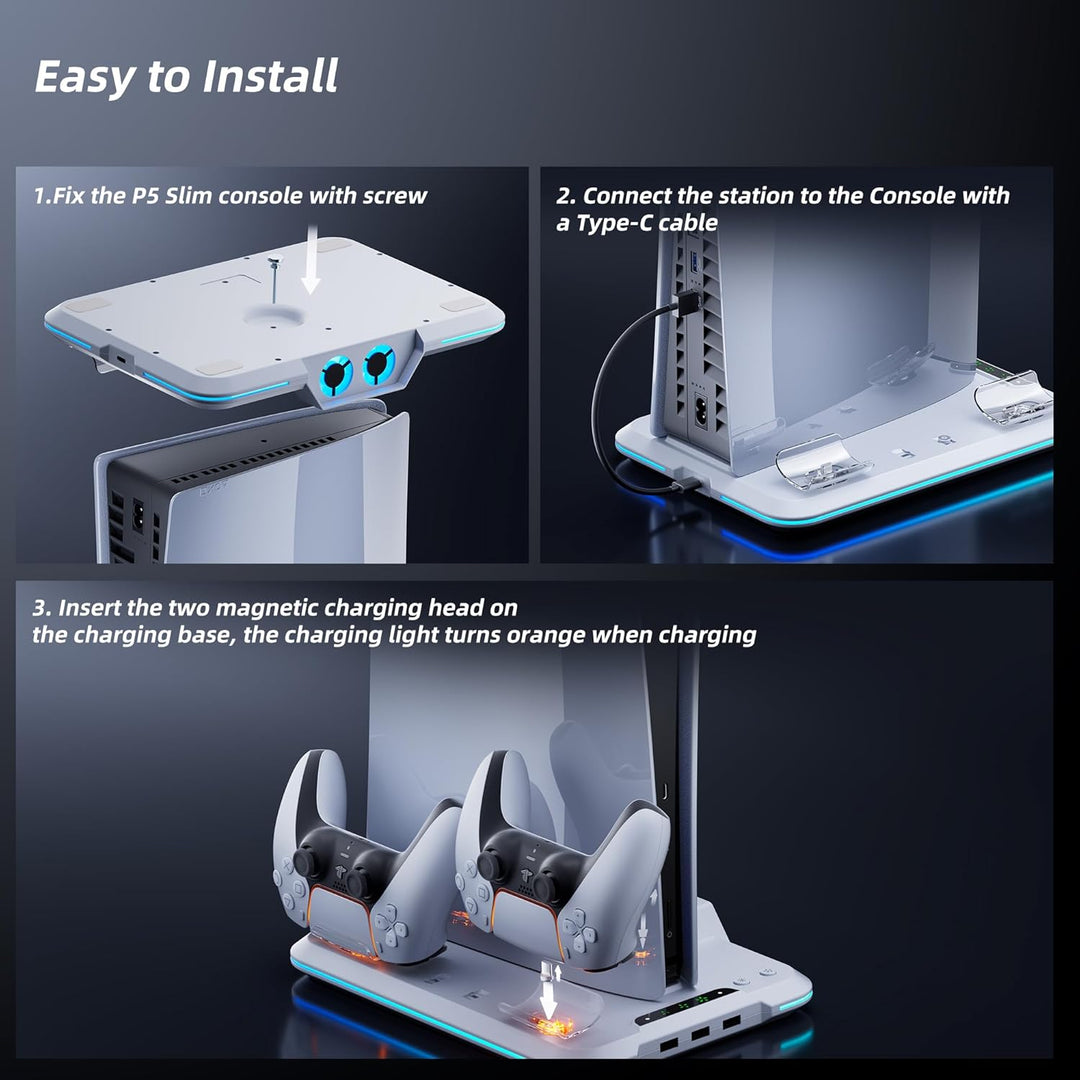 Easy to Install

1.Fix the P5 Slim console with screw

2. Connect the station to the Console with a Type-C cable

3. Insert the two magnetic charging head on the charging base, the charging light turns orange when charging