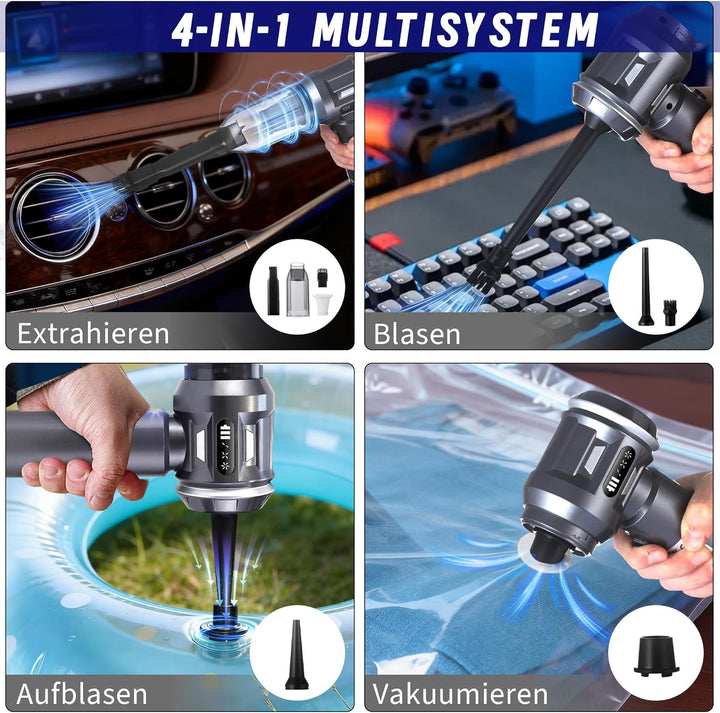 4-IN-1 MULTISYSTEM

Extrahieren

Blasen

Aufblasen

Vakuumieren