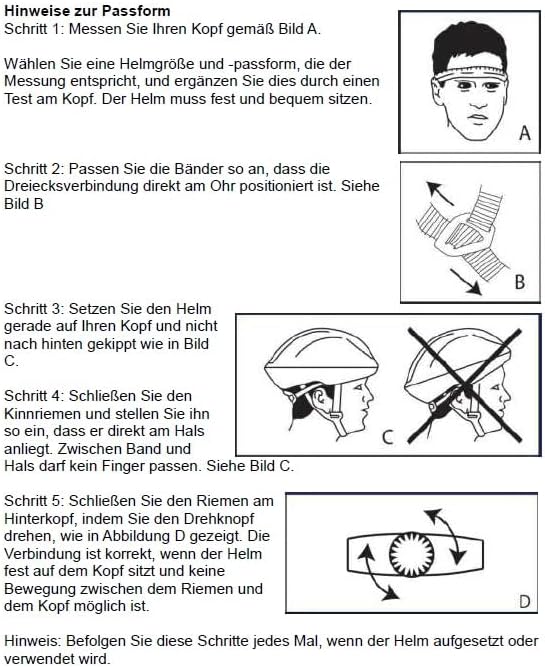 **Hinweise zur Passform**
Schritt 1: Messen Sie Ihren Kopf gemäß Bild A.

Wählen Sie eine Helmgröße und -passform, die der Messung entspricht, und ergänzen Sie dies durch einen Test am Kopf. Der Helm muss fest und bequem sitzen.

A

Schritt 2: Passen Sie die Bänder so an, dass die Dreiecksverbindung direkt am Ohr positioniert ist. Siehe Bild B

B

Schritt 3: Setzen Sie den Helm gerade auf Ihren Kopf und nicht nach hinten gekippt wie in Bild C.

Schritt 4: Schließen Sie den Kinnriemen und stellen Sie ihn so ein, dass er direkt am Hals anliegt. Zwischen Band und Hals darf kein Finger passen. Siehe Bild C.

C

Schritt 5: Schließen Sie den Riemen am Hinterkopf, indem Sie den Drehknopf drehen, wie in Abbildung D gezeigt. Die Verbindung ist korrekt, wenn der Helm fest auf dem Kopf sitzt und keine Bewegung zwischen dem Riemen und dem Kopf möglich ist.

D

Hinweis: Befolgen Sie diese Schritte jedes Mal, wenn der Helm aufgesetzt oder verwendet wird.