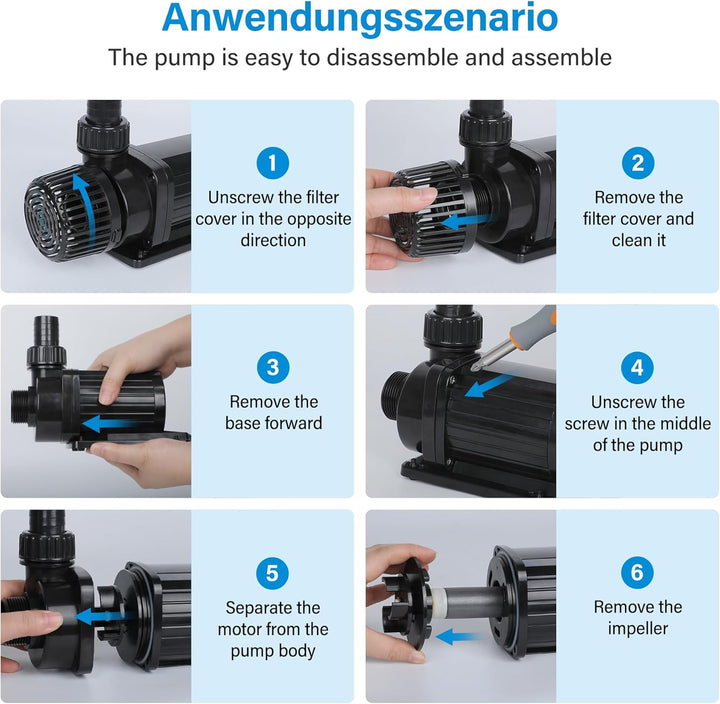 Anwendungsszenario

The pump is easy to disassemble and assemble

1
Unscrew the filter cover in the opposite direction

2
Remove the filter cover and clean it

3
Remove the base forward

4
Unscrew the screw in the middle of the pump

5
Separate the motor from the pump body

6
Remove the impeller