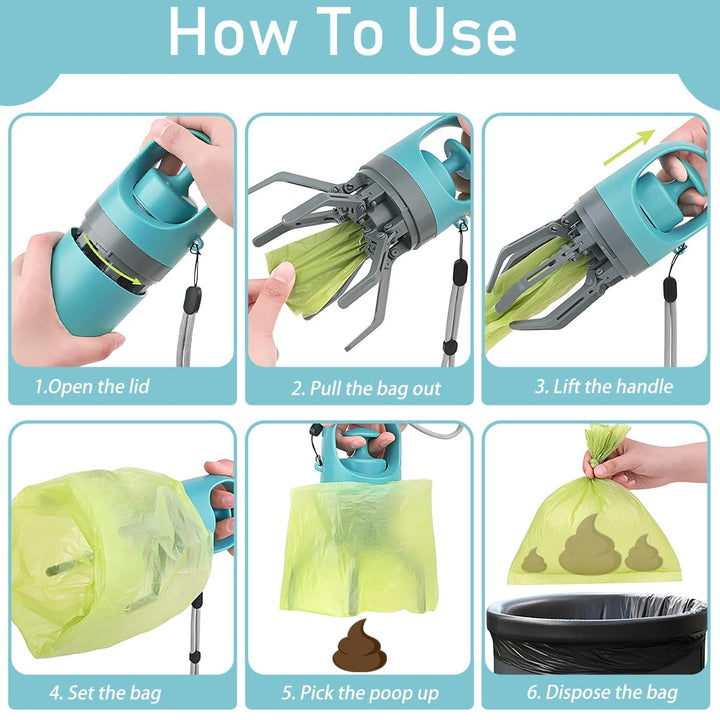 How To Use

1.Open the lid

2. Pull the bag out

3. Lift the handle

4. Set the bag

5. Pick the poop up

6. Dispose the bag