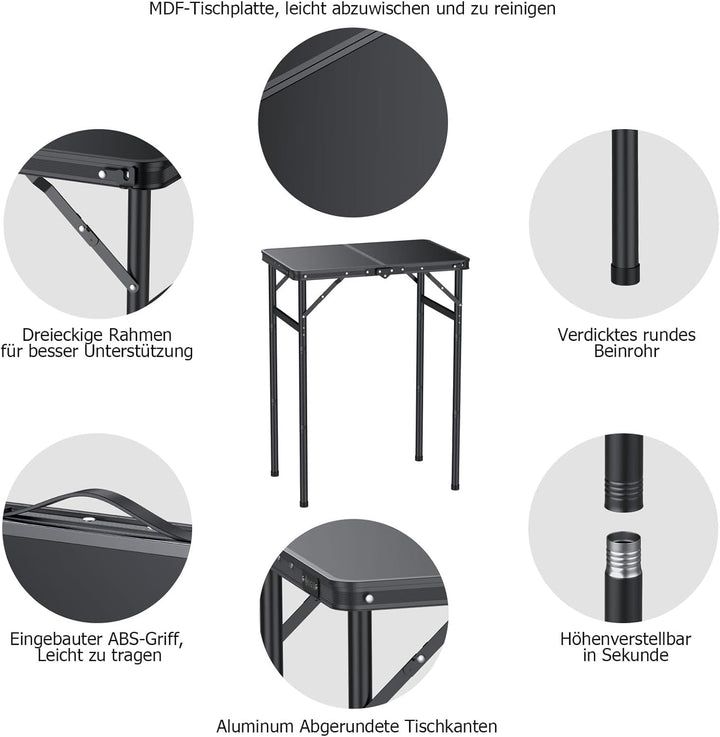 MDF-Tischplatte, leicht abzuwischen und zu reinigen

Dreieckige Rahmen für besser Unterstützung

Verdicktes rundes Beinrohr

Eingebauter ABS-Griff, Leicht zu tragen

Höhenverstellbar in Sekunde

Aluminum Abgerundete Tischkanten