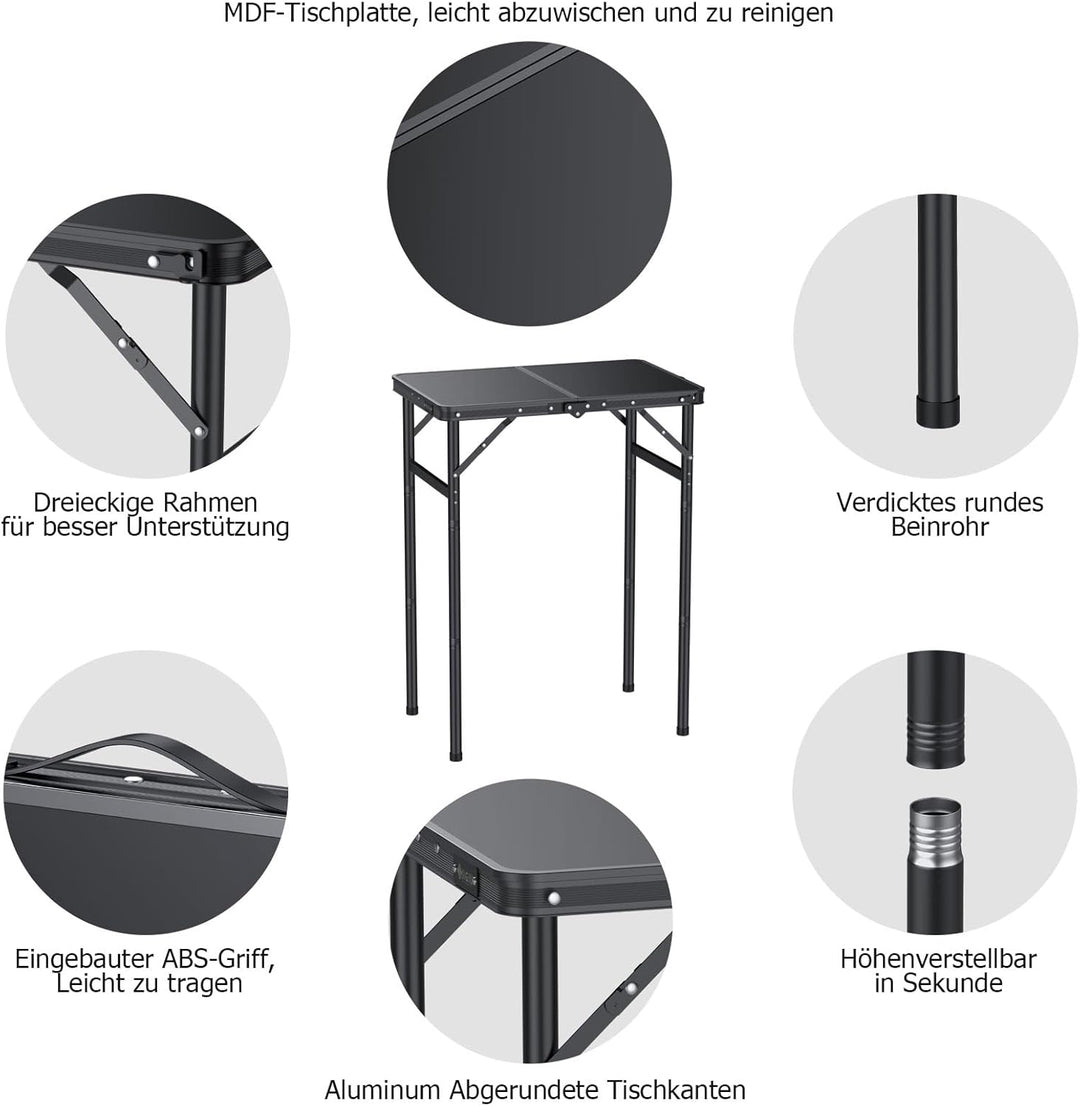 MDF-Tischplatte, leicht abzuwischen und zu reinigen

Dreieckige Rahmen für besser Unterstützung

Verdicktes rundes Beinrohr

Eingebauter ABS-Griff, Leicht zu tragen

Höhenverstellbar in Sekunde

Aluminum Abgerundete Tischkanten