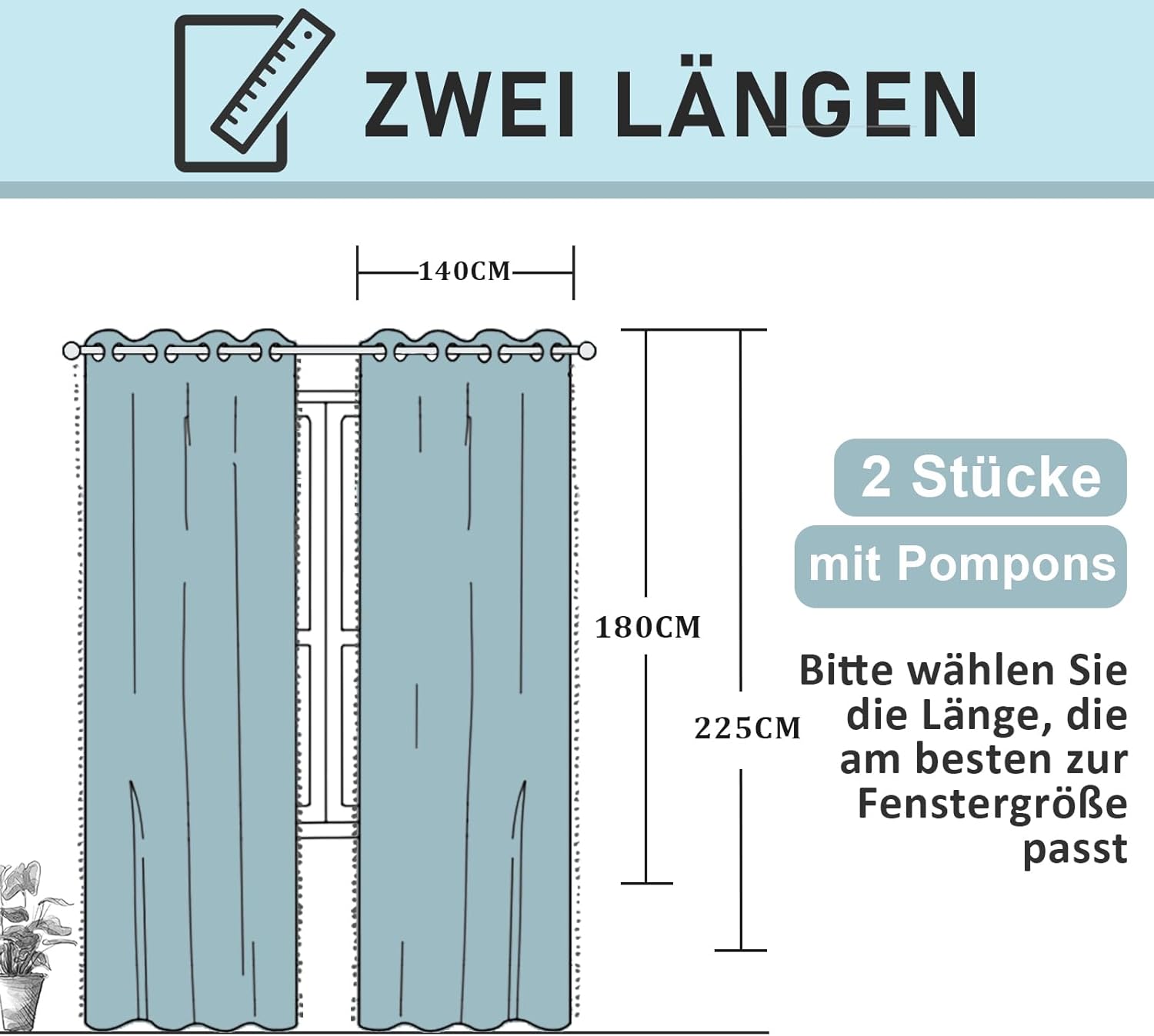 ZWEI LÄNGEN

140CM

180CM

225CM

2 Stücke

mit Pompons

Bitte wählen Sie die Länge, die am besten zur Fenstergröße passt