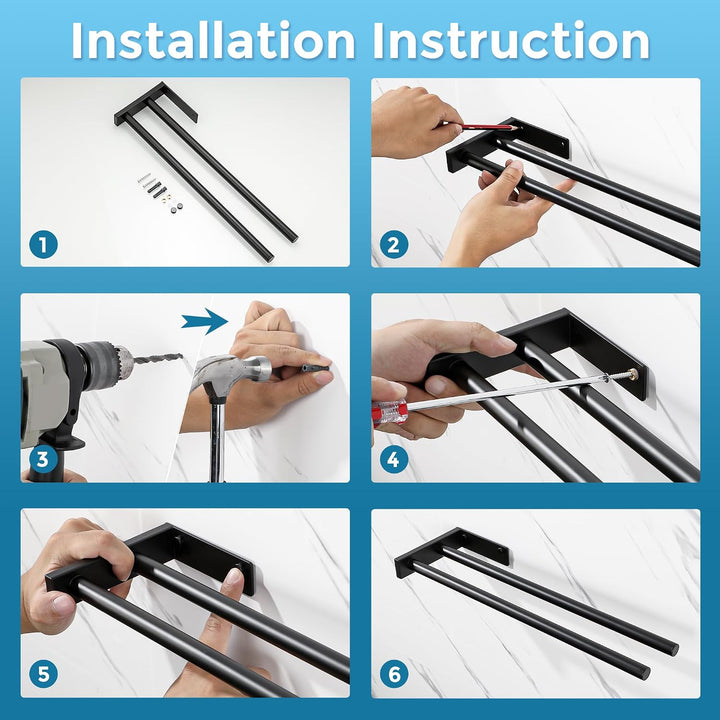 Installation Instruction

1

2

3

4

5

6