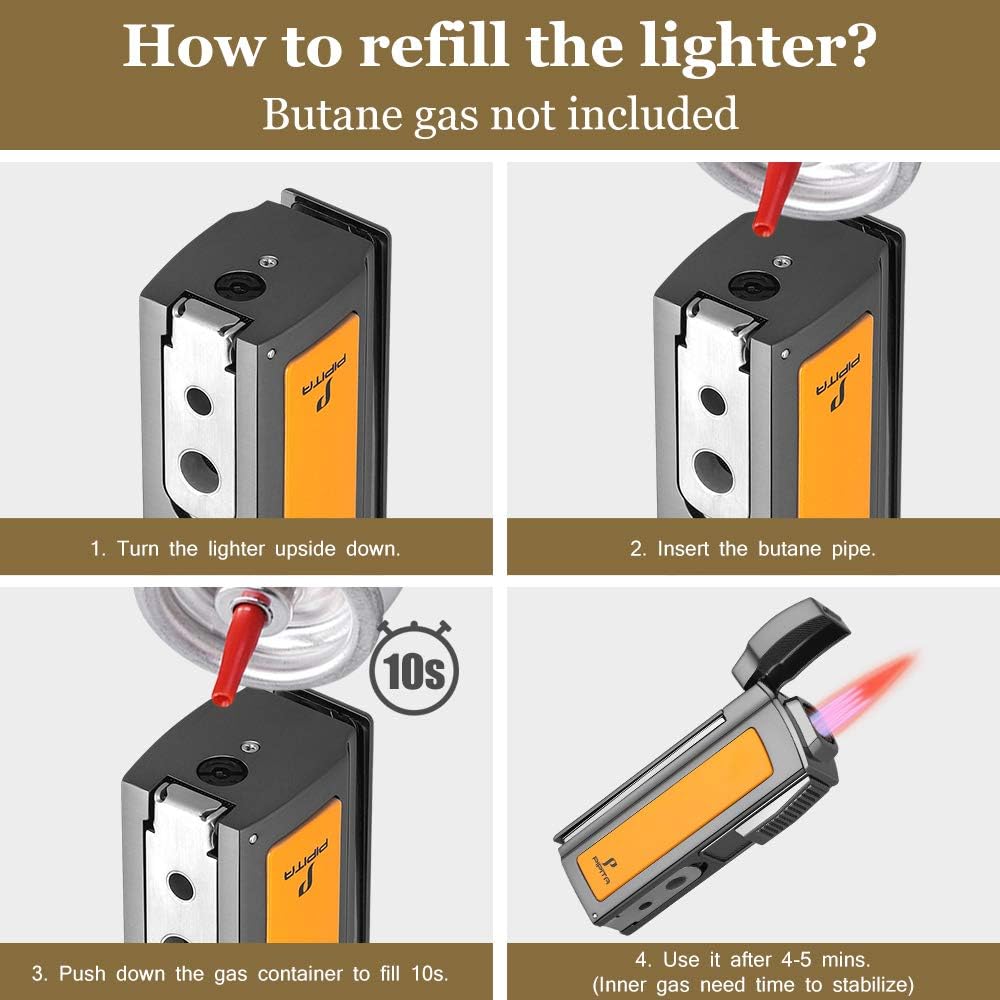 How to refill the lighter?
Butane gas not included

PIPITA

1. Turn the lighter upside down.

PIPITA

2. Insert the butane pipe.

10s

PIPITA

3. Push down the gas container to fill 10s.

PIPITA

4. Use it after 4-5 mins.
(Inner gas need time to stabilize)