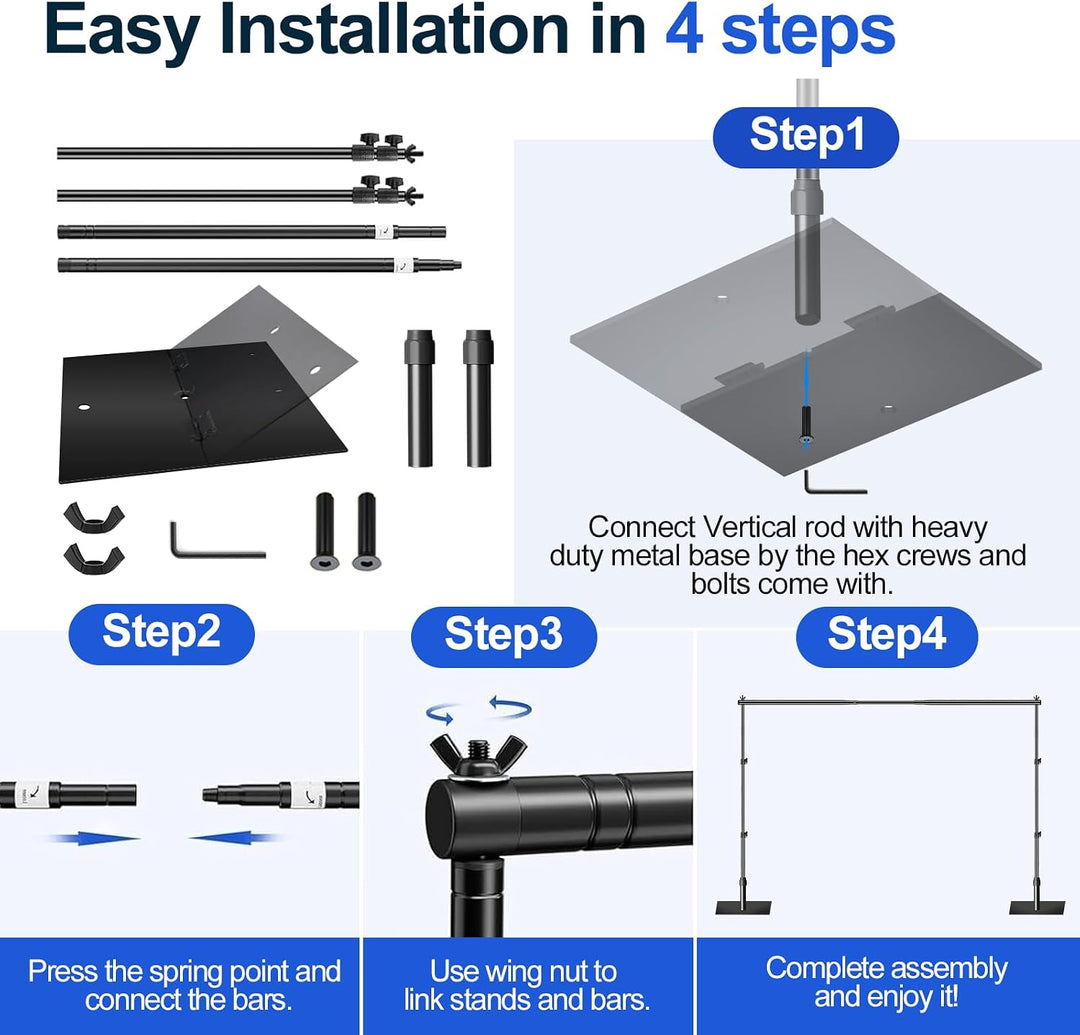 Easy Installation in 4 steps

Step1

Connect Vertical rod with heavy duty metal base by the hex crews and bolts come with.

Step2

Press the spring point and connect the bars.

Step3

Use wing nut to link stands and bars.

Step4

Complete assembly and enjoy it!