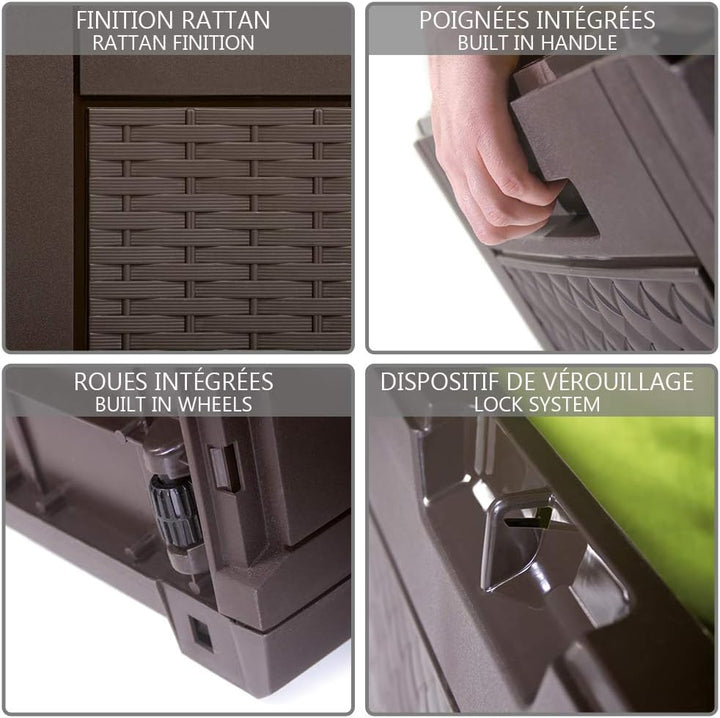 FINITION RATTAN
RATTAN FINITION

POIGNÉES INTÉGRÉES
BUILT IN HANDLE

ROUES INTÉGRÉES
BUILT IN WHEELS

DISPOSITIF DE VÉROUILLAGE
LOCK SYSTEM