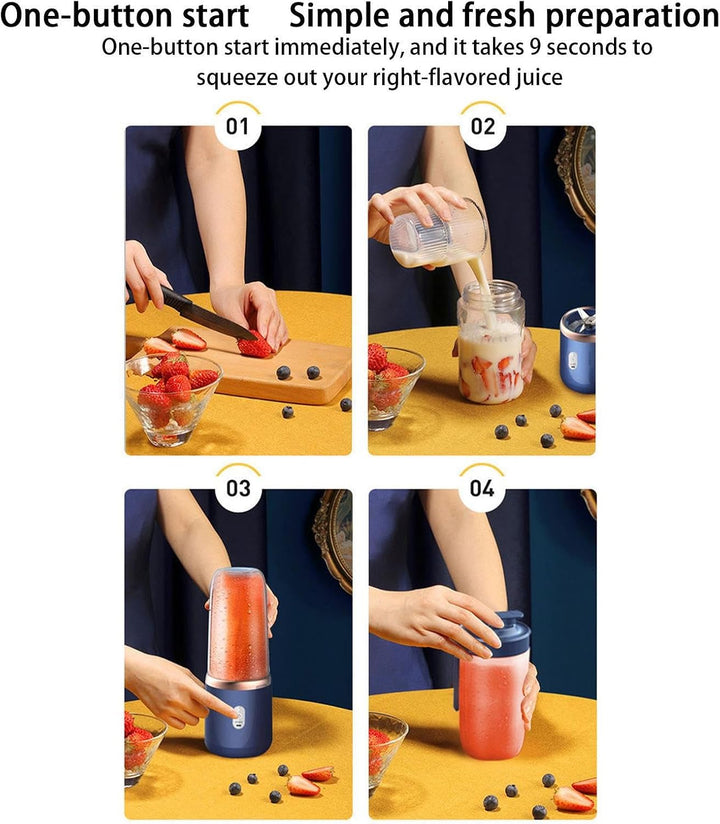 One-button start Simple and fresh preparation

One-button start immediately, and it takes 9 seconds to squeeze out your right-flavored juice

01

02

03

04