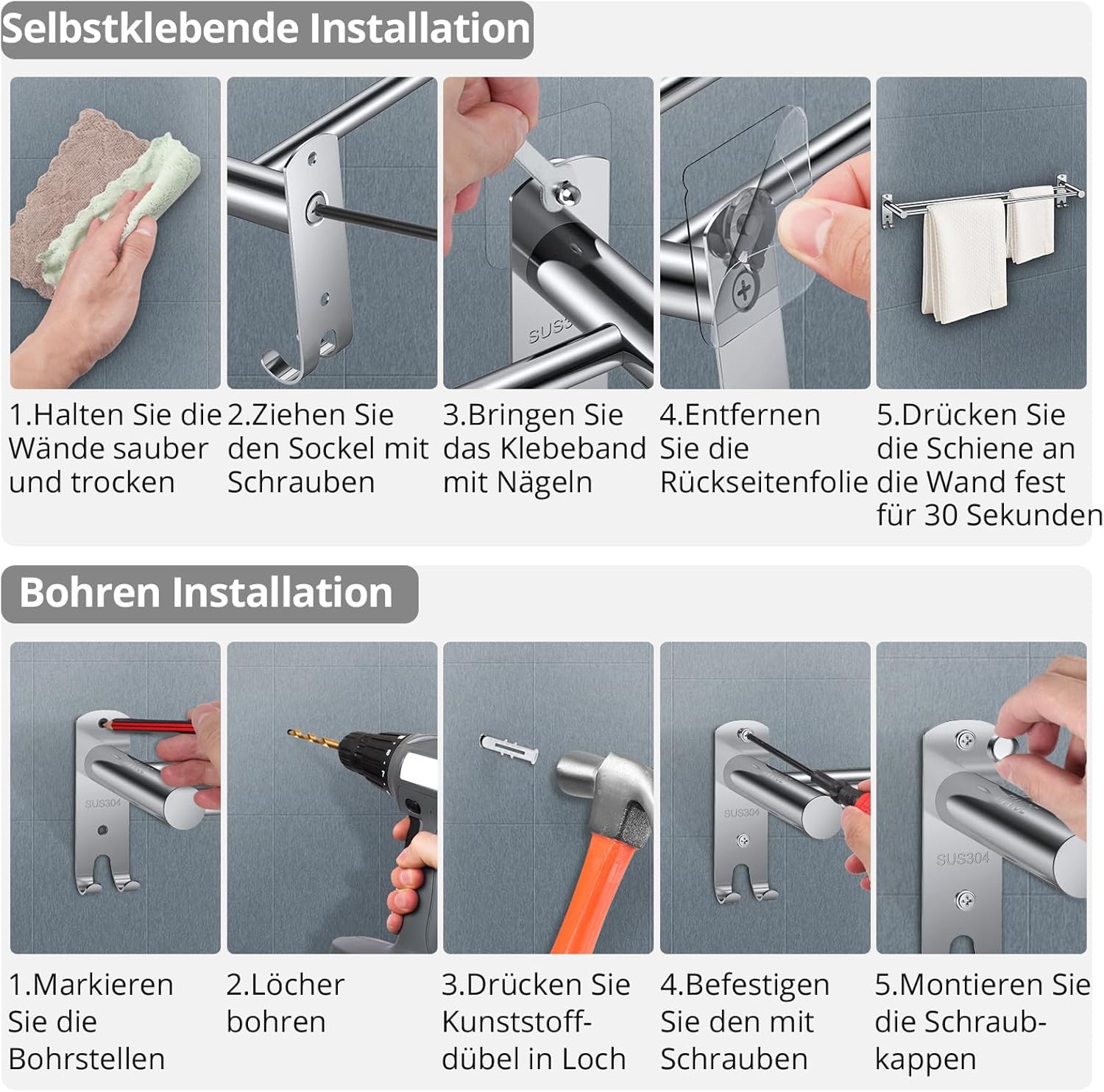 Selbstklebende Installation

SUS3

1.Halten Sie die Wände sauber und trocken

2.Ziehen Sie den Sockel mit Schrauben

3.Bringen Sie das Klebeband mit Nägeln

4.Entfernen Sie die Rückseitenfolie

5.Drücken Sie die Schiene an die Wand fest für 30 Sekunden

Bohren Installation

SUS304

SUS304

SUS304

1.Markieren Sie die Bohrstellen

2.Löcher bohren

3.Drücken Sie Kunststoffdübel in Loch

4.Befestigen Sie den mit Schrauben

5.Montieren Sie die Schraubkappen