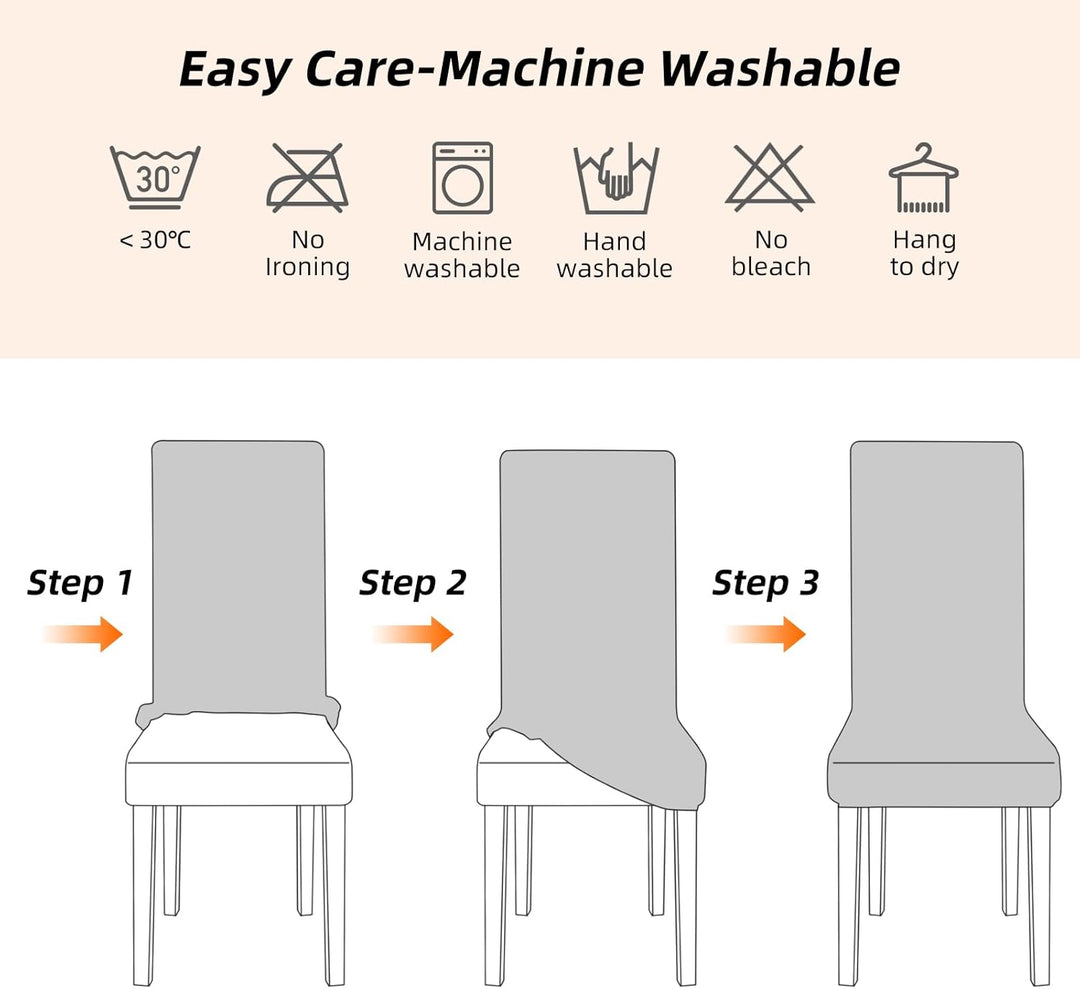 Easy Care-Machine Washable

30°

< 30°C

No Ironing

Machine washable

Hand washable

No bleach

Hang to dry

Step 1

Step 2

Step 3