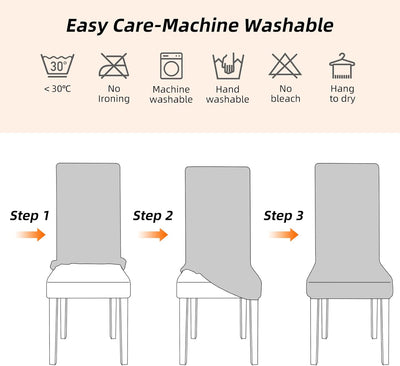 Easy Care-Machine Washable

30°

< 30℃

No Ironing

Machine washable

Hand washable

No bleach

Hang to dry

Step 1

Step 2

Step 3