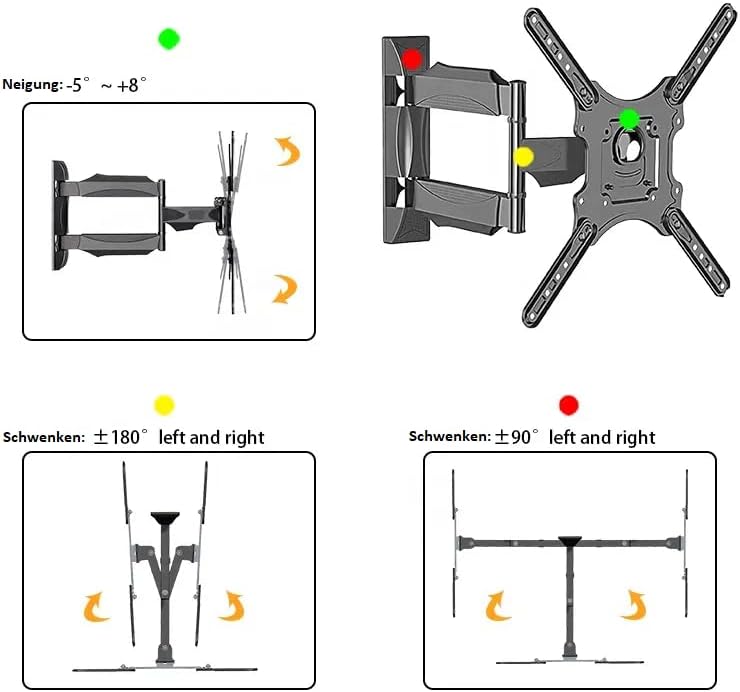 Neigung: -5° ~ +8°

Schwenken: ±180° left and right

Schwenken: ±90° left and right