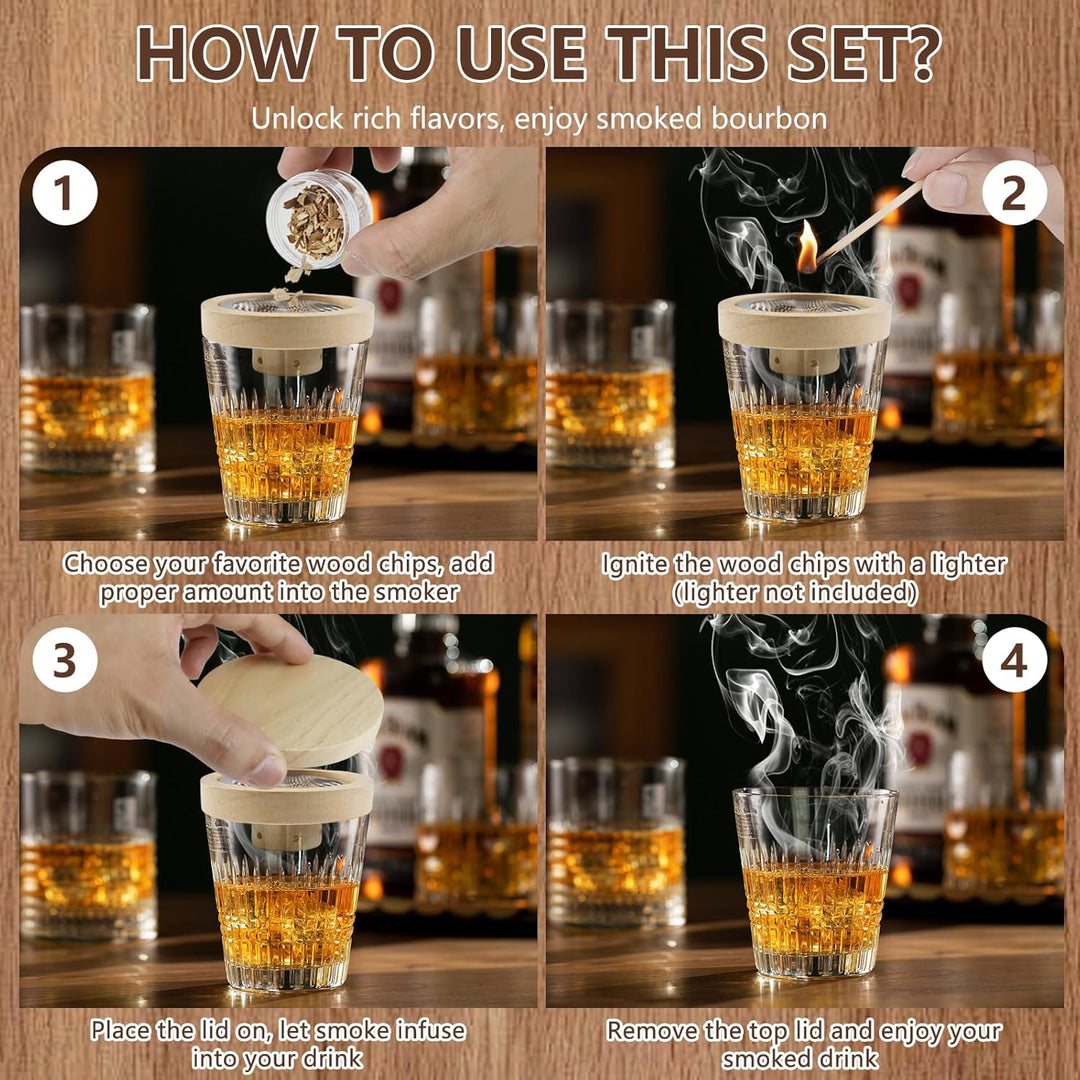 HOW TO USE THIS SET?

Unlock rich flavors, enjoy smoked bourbon

1

Choose your favorite wood chips, add proper amount into the smoker

2

Ignite the wood chips with a lighter (lighter not included)

3

Place the lid on, let smoke infuse into your drink

4

Remove the top lid and enjoy your smoked drink