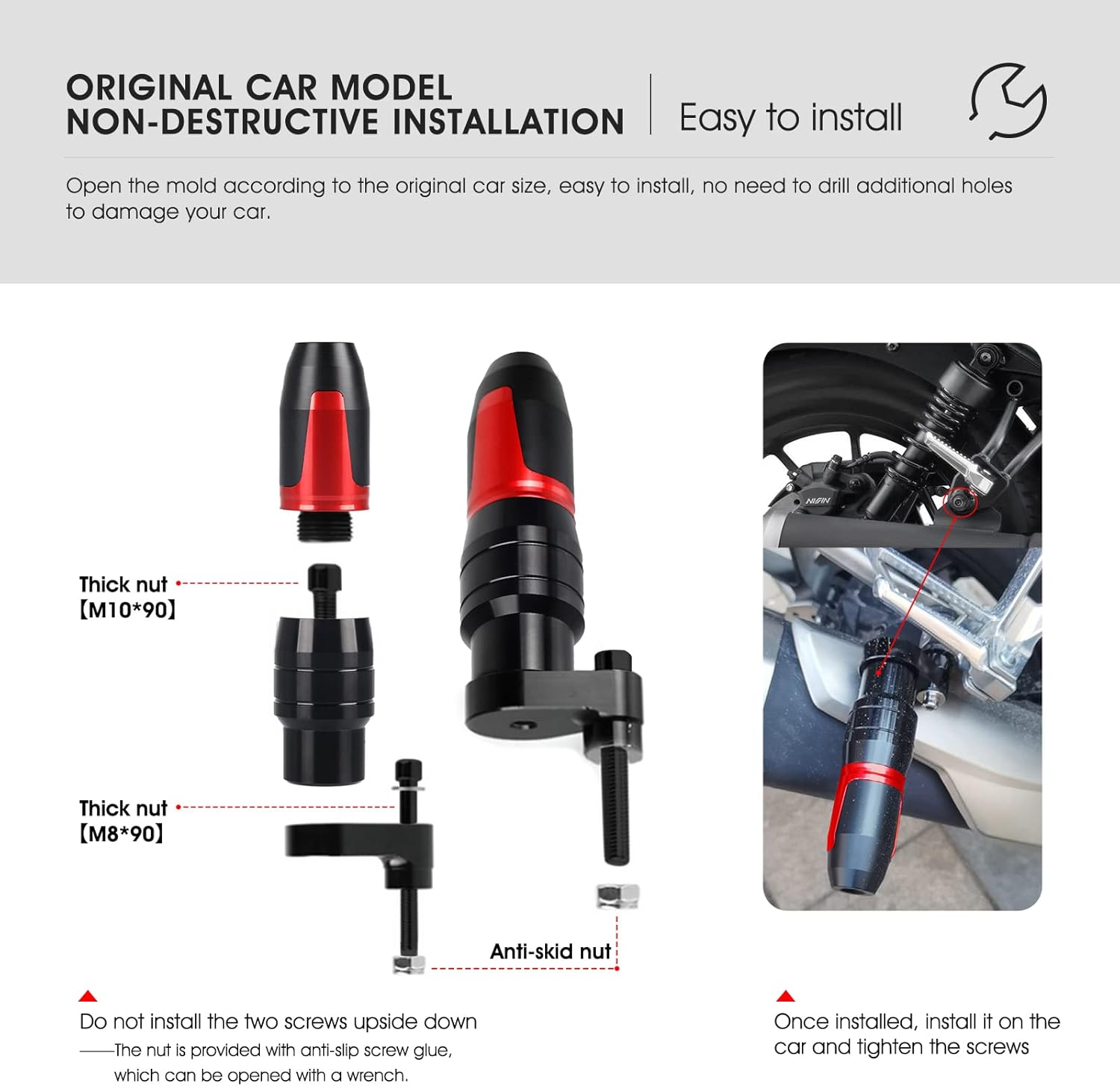 ORIGINAL CAR MODEL
NON-DESTRUCTIVE INSTALLATION

Easy to install

Open the mold according to the original car size, easy to install, no need to drill additional holes to damage your car.

Thick nut
【M10*90】

Thick nut
【M8*90】

Anti-skid nut

NISSIN

Do not install the two screws upside down
——The nut is provided with anti-slip screw glue, which can be opened with a wrench.

Once installed, install it on the car and tighten the screws