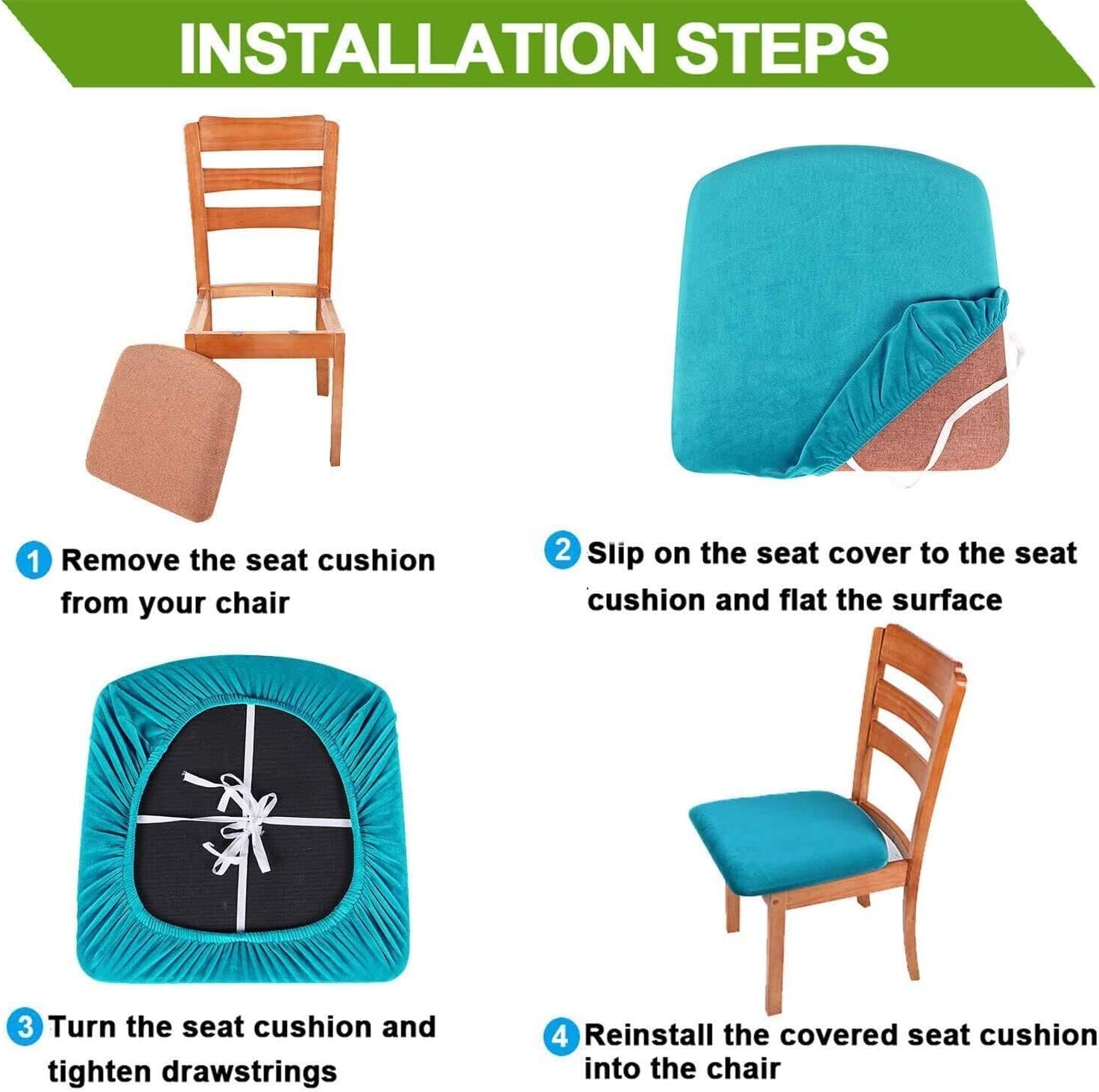 INSTALLATION STEPS

1 Remove the seat cushion from your chair

2 Slip on the seat cover to the seat cushion and flat the surface

3 Turn the seat cushion and tighten drawstrings

4 Reinstall the covered seat cushion into the chair