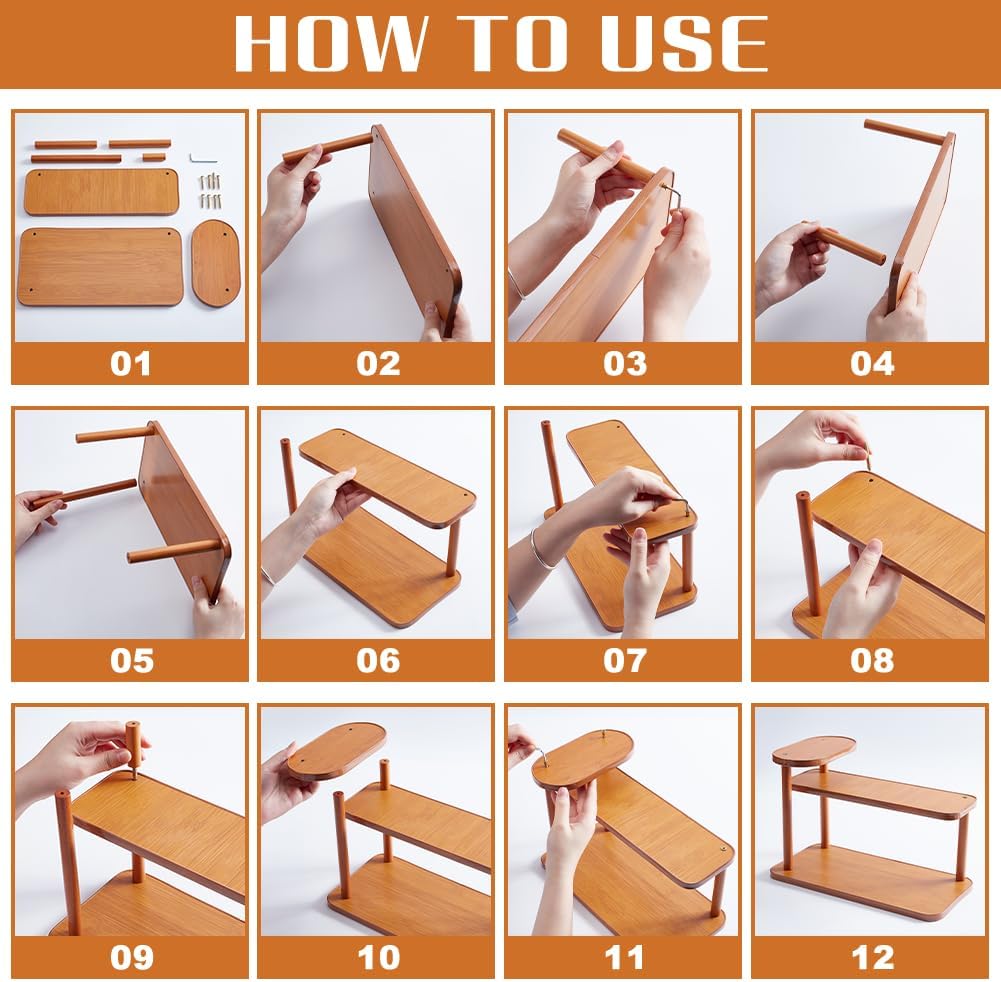 HOW TO USE

01

02

03

04

05

06

07

08

09

10

11

12