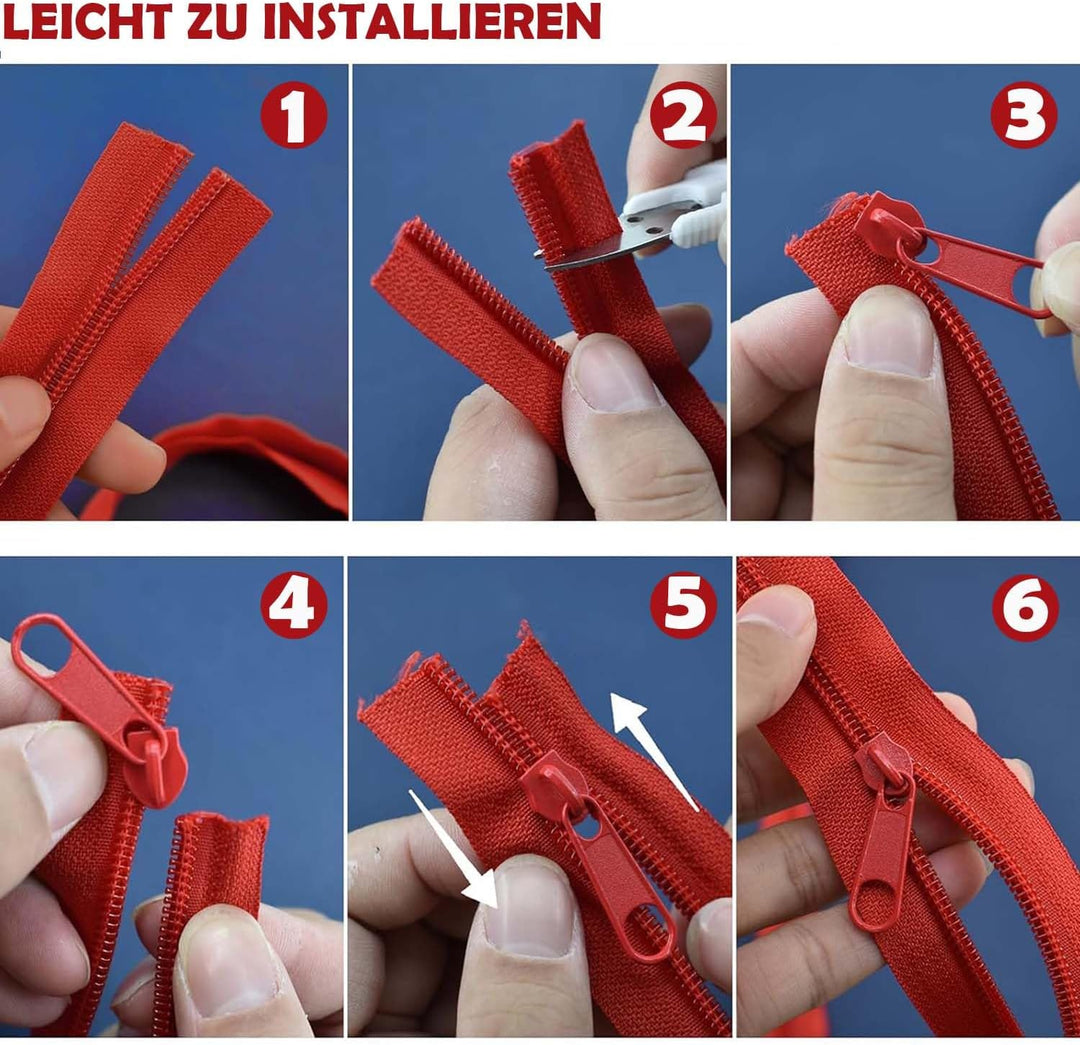 LEICHT ZU INSTALLIEREN

1

2

3

4

5

6