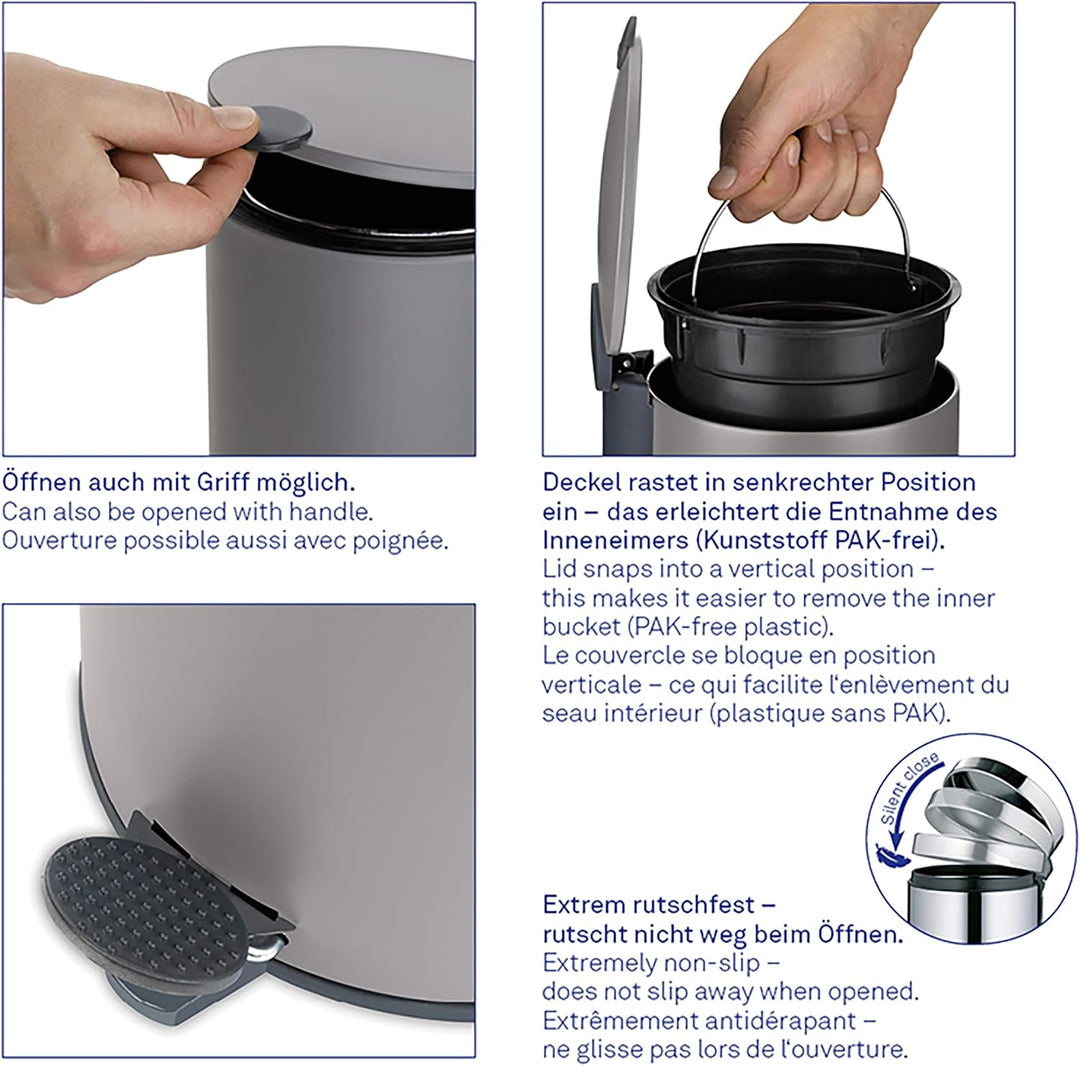 Öffnen auch mit Griff möglich.
Can also be opened with handle.
Ouverture possible aussi avec poignée.

Deckel rastet in senkrechter Position ein – das erleichtert die Entnahme des Inneneimers (Kunststoff PAK-frei).
Lid snaps into a vertical position – this makes it easier to remove the inner bucket (PAK-free plastic).
Le couvercle se bloque en position verticale – ce qui facilite l'enlèvement du seau intérieur (plastique sans PAK).

Silent close

Extrem rutschfest – rutscht nicht weg beim Öffnen.
Extremely non-slip – does not slip away when opened.
Extrêmement antidérapant – ne glisse pas lors de l'ouverture.