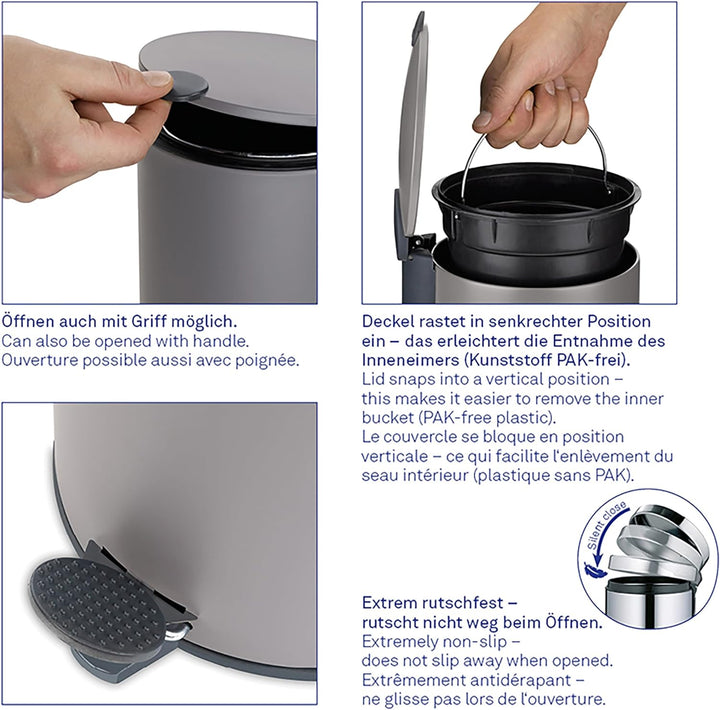 Öffnen auch mit Griff möglich.
Can also be opened with handle.
Ouverture possible aussi avec poignée.

Deckel rastet in senkrechter Position ein – das erleichtert die Entnahme des Inneneimers (Kunststoff PAK-frei).
Lid snaps into a vertical position – this makes it easier to remove the inner bucket (PAK-free plastic).
Le couvercle se bloque en position verticale – ce qui facilite l'enlèvement du seau intérieur (plastique sans PAK).

Silent close

Extrem rutschfest – rutscht nicht weg beim Öffnen.
Extremely non-slip – does not slip away when opened.
Extrêmement antidérapant – ne glisse pas lors de l'ouverture.