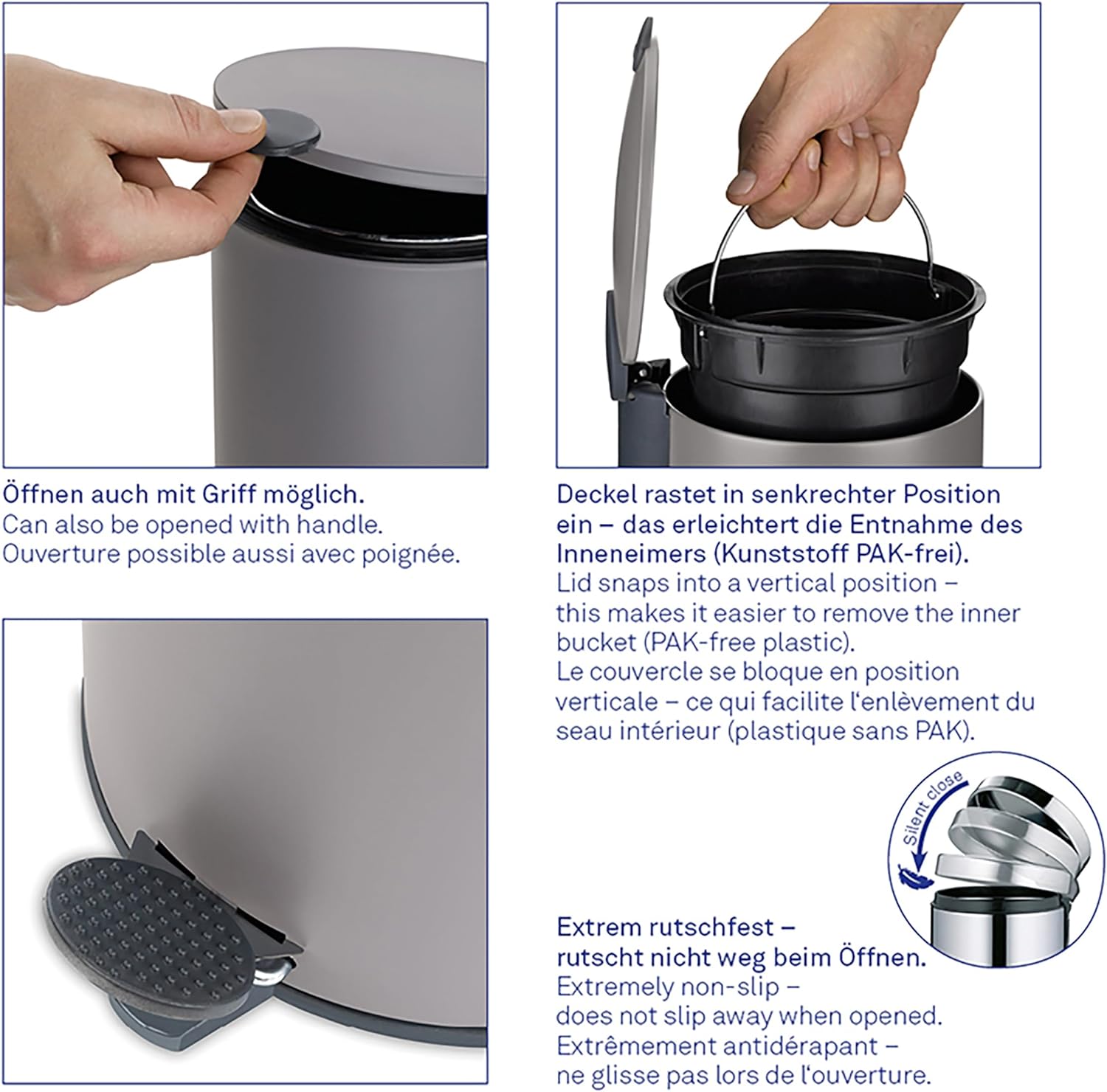 Öffnen auch mit Griff möglich.
Can also be opened with handle.
Ouverture possible aussi avec poignée.

Deckel rastet in senkrechter Position ein – das erleichtert die Entnahme des Inneneimers (Kunststoff PAK-frei).
Lid snaps into a vertical position – this makes it easier to remove the inner bucket (PAK-free plastic).
Le couvercle se bloque en position verticale – ce qui facilite l'enlèvement du seau intérieur (plastique sans PAK).

Silent close

Extrem rutschfest – rutscht nicht weg beim Öffnen.
Extremely non-slip – does not slip away when opened.
Extrêmement antidérapant – ne glisse pas lors de l'ouverture.