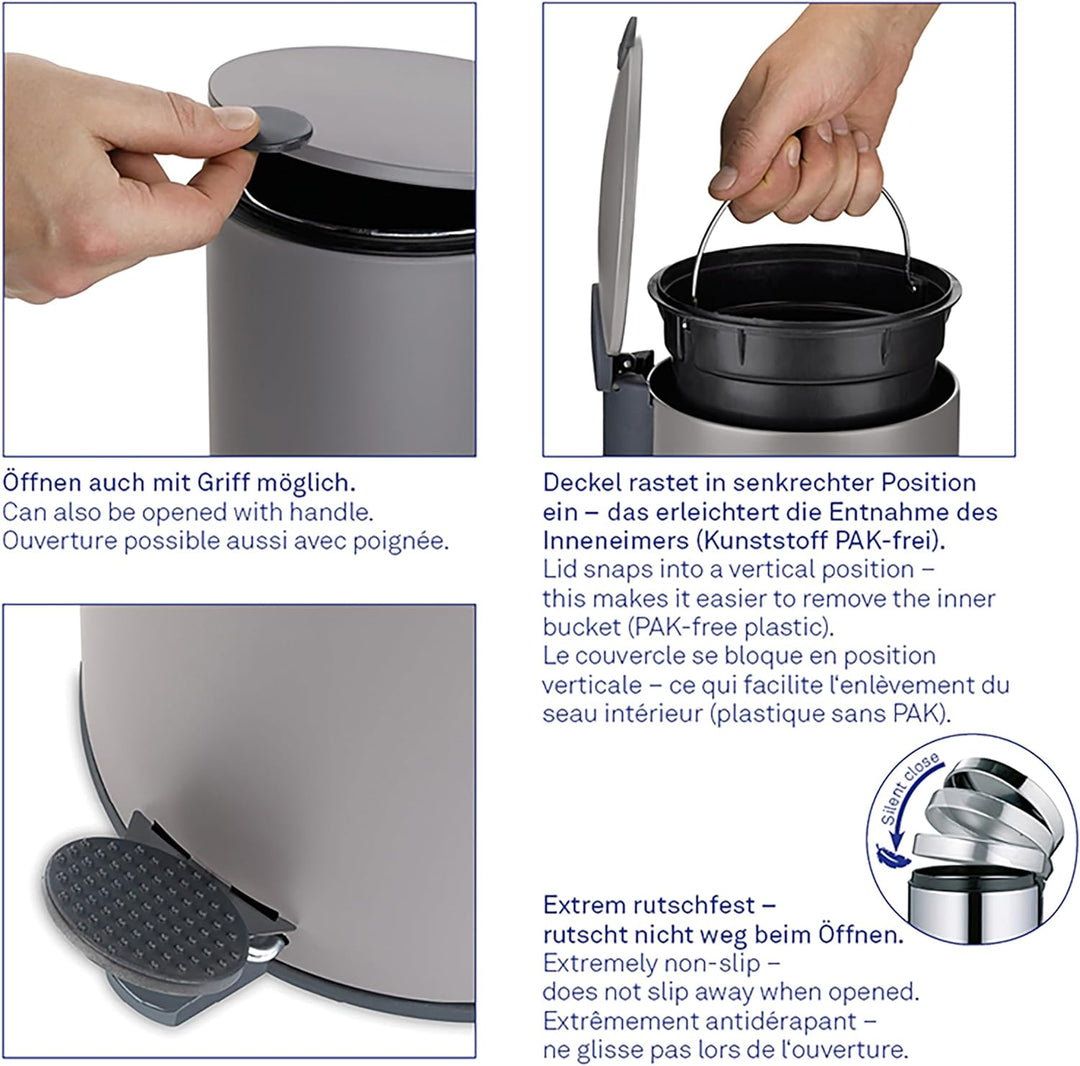 Öffnen auch mit Griff möglich.
Can also be opened with handle.
Ouverture possible aussi avec poignée.

Deckel rastet in senkrechter Position ein – das erleichtert die Entnahme des Inneneimers (Kunststoff PAK-frei).
Lid snaps into a vertical position – this makes it easier to remove the inner bucket (PAK-free plastic).
Le couvercle se bloque en position verticale – ce qui facilite l'enlèvement du seau intérieur (plastique sans PAK).

Silent close

Extrem rutschfest – rutscht nicht weg beim Öffnen.
Extremely non-slip – does not slip away when opened.
Extrêmement antidérapant – ne glisse pas lors de l'ouverture.