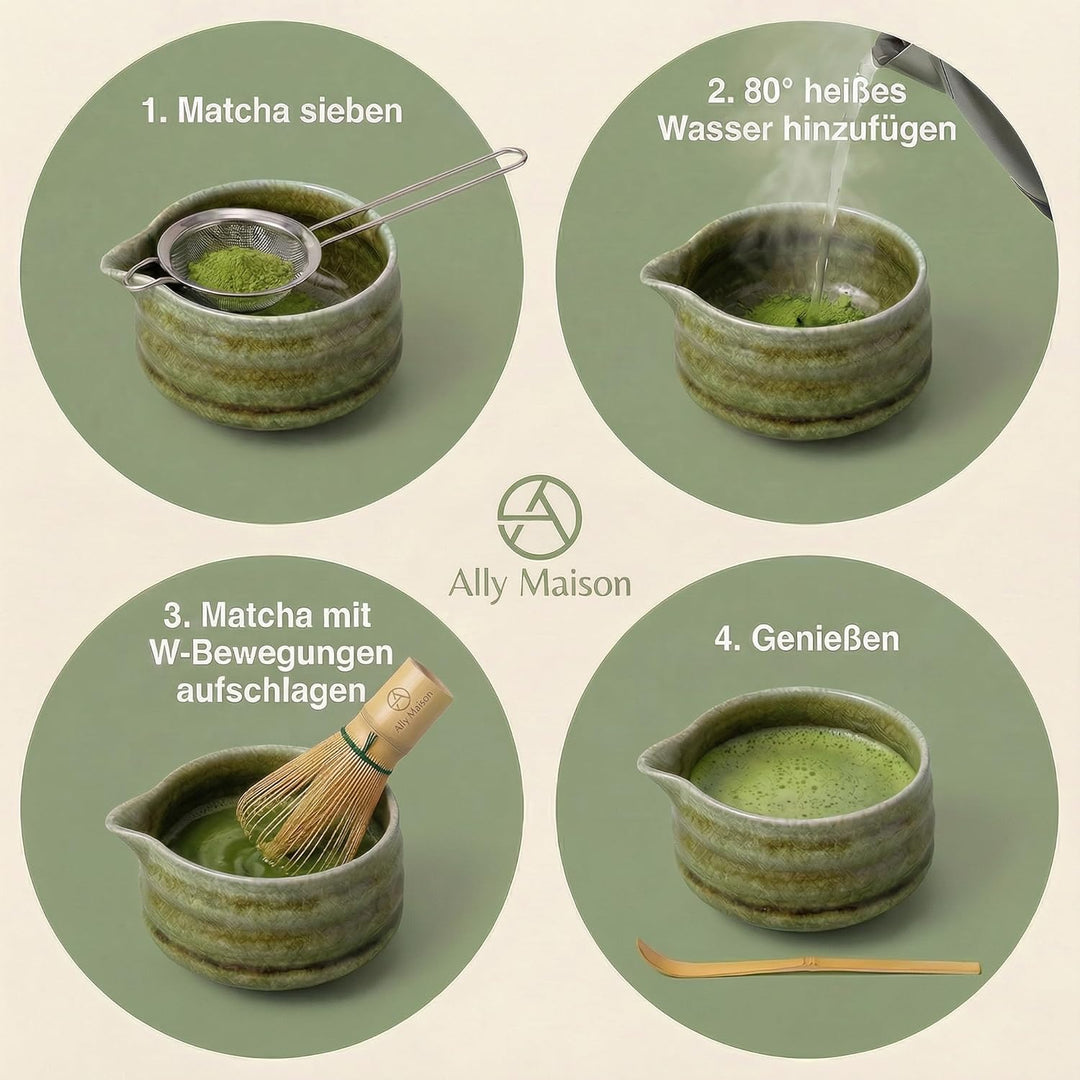 1. Matcha sieben

2. 80° heißes Wasser hinzufügen

Ally Maison

3. Matcha mit W-Bewegungen aufschlagen

Ally Maison

4. Genießen