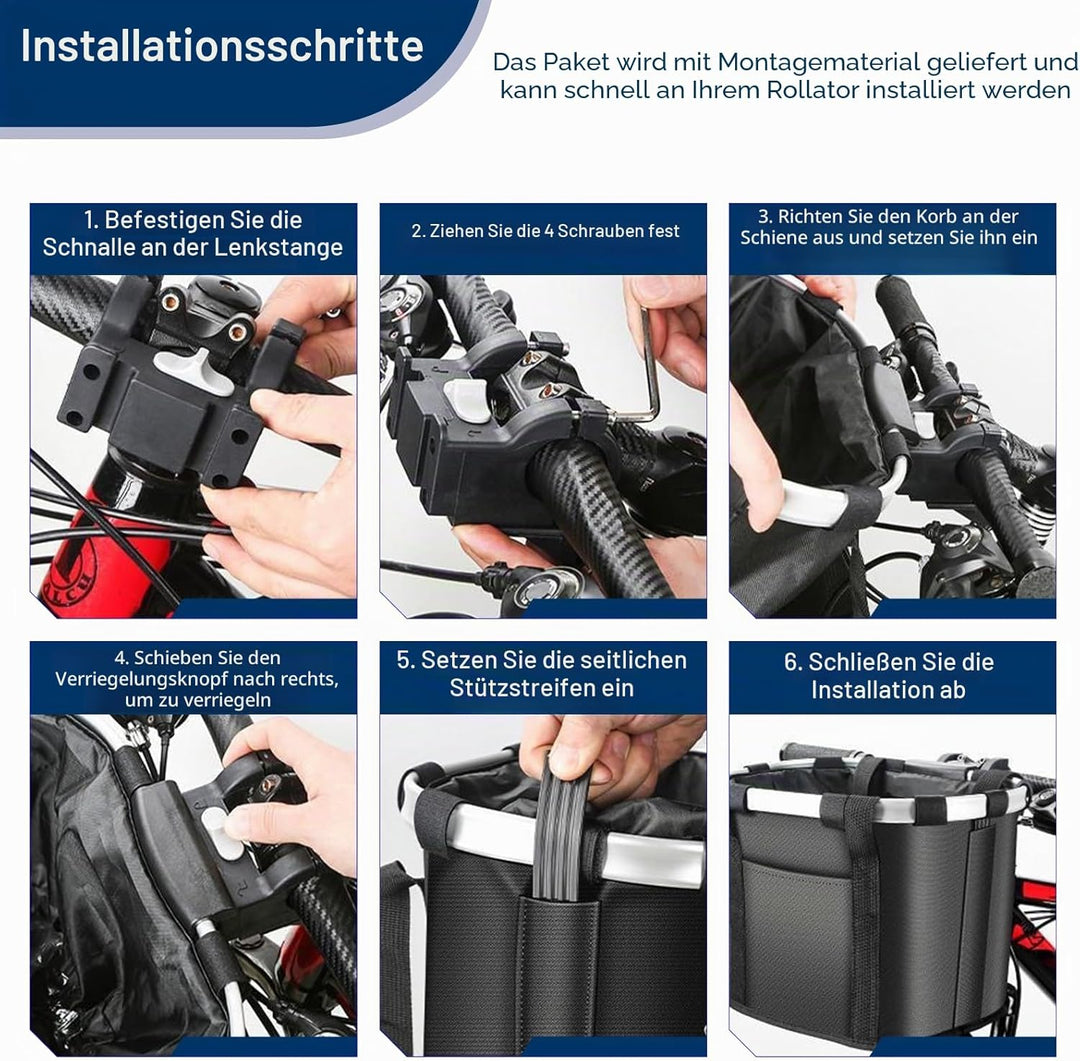 Installationsschritte

Das Paket wird mit Montagematerial geliefert und kann schnell an Ihrem Rollator installiert werden

1. Befestigen Sie die Schnalle an der Lenkstange

2. Ziehen Sie die 4 Schrauben fest

3. Richten Sie den Korb an der Schiene aus und setzen Sie ihn ein

4. Schieben Sie den Verriegelungsknopf nach rechts, um zu verriegeln

5. Setzen Sie die seitlichen Stützstreifen ein

6. Schließen Sie die Installation ab