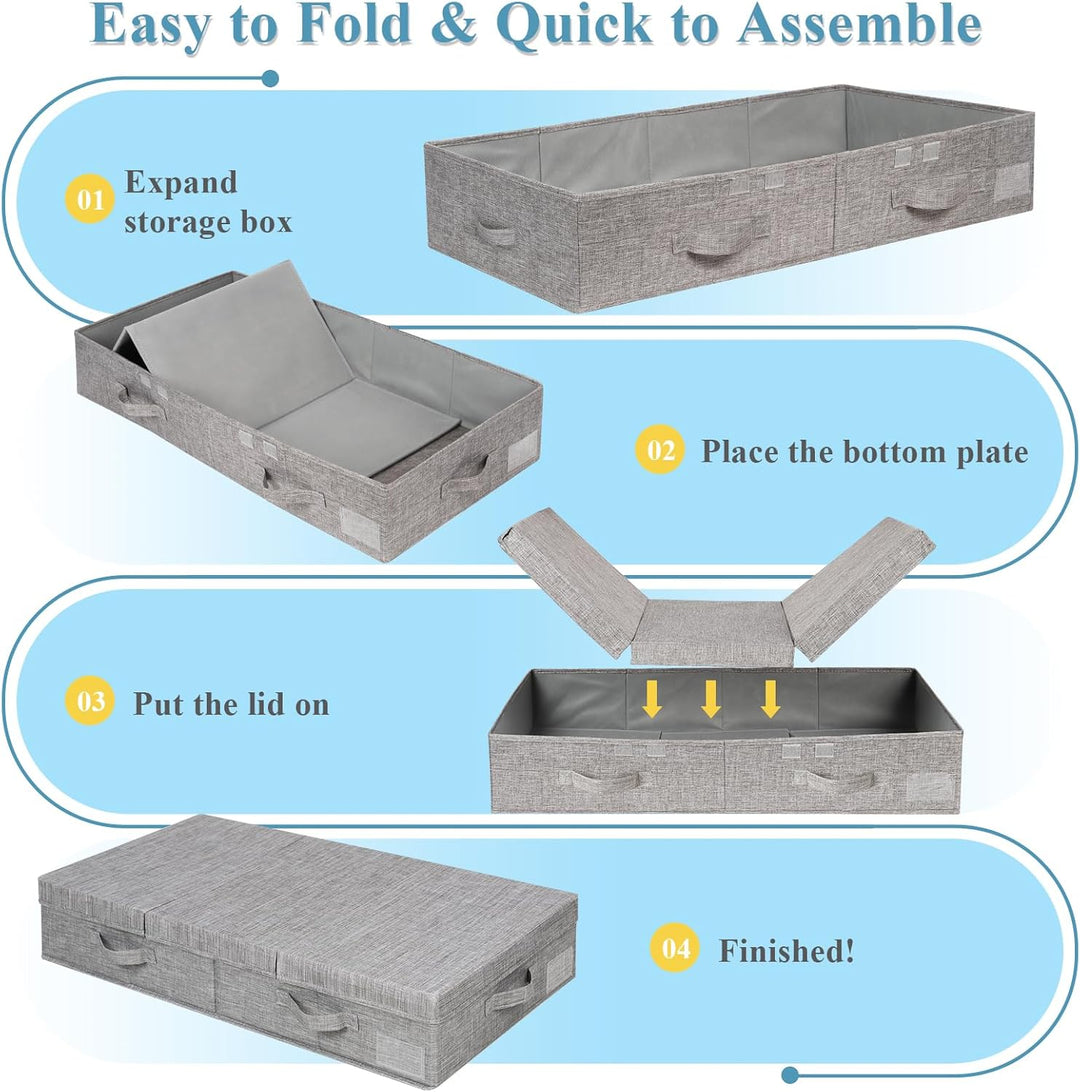 Easy to Fold & Quick to Assemble

01 Expand storage box

02 Place the bottom plate

03 Put the lid on

04 Finished!