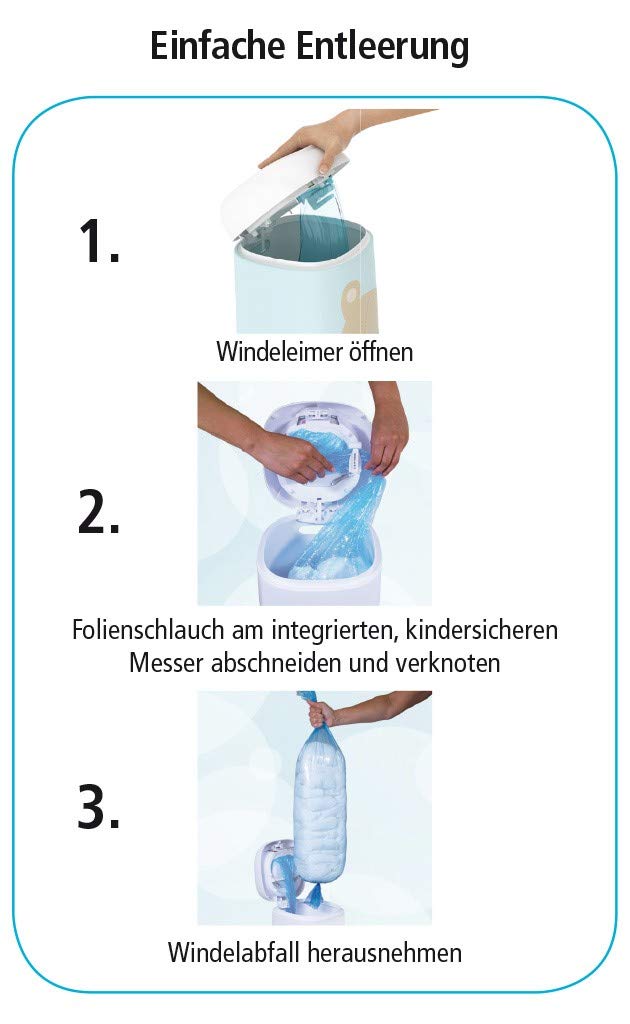 Einfache Entleerung

1.

Windeleimer öffnen

2.

Folienschlauch am integrierten, kindersicheren Messer abschneiden und verknoten

3.

Windelabfall herausnehmen