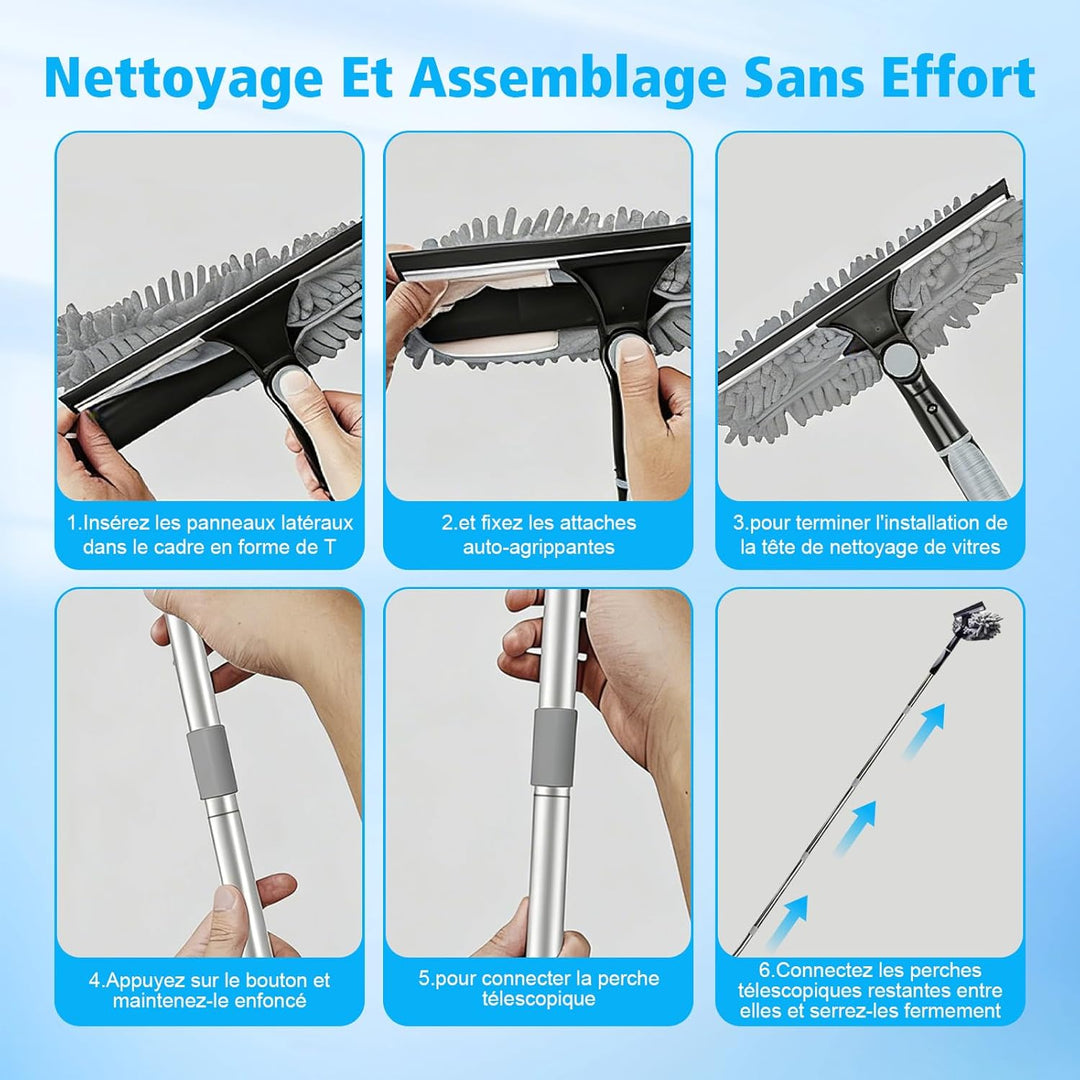 Nettoyage Et Assemblage Sans Effort

1.Insérez les panneaux latéraux dans le cadre en forme de T

2.et fixez les attaches auto-agrippantes

3.pour terminer l'installation de la tête de nettoyage de vitres

4.Appuyez sur le bouton et maintenez-le enfoncé

5.pour connecter la perche télescopique

6.Connectez les perches télescopiques restantes entre elles et serrez-les fermement