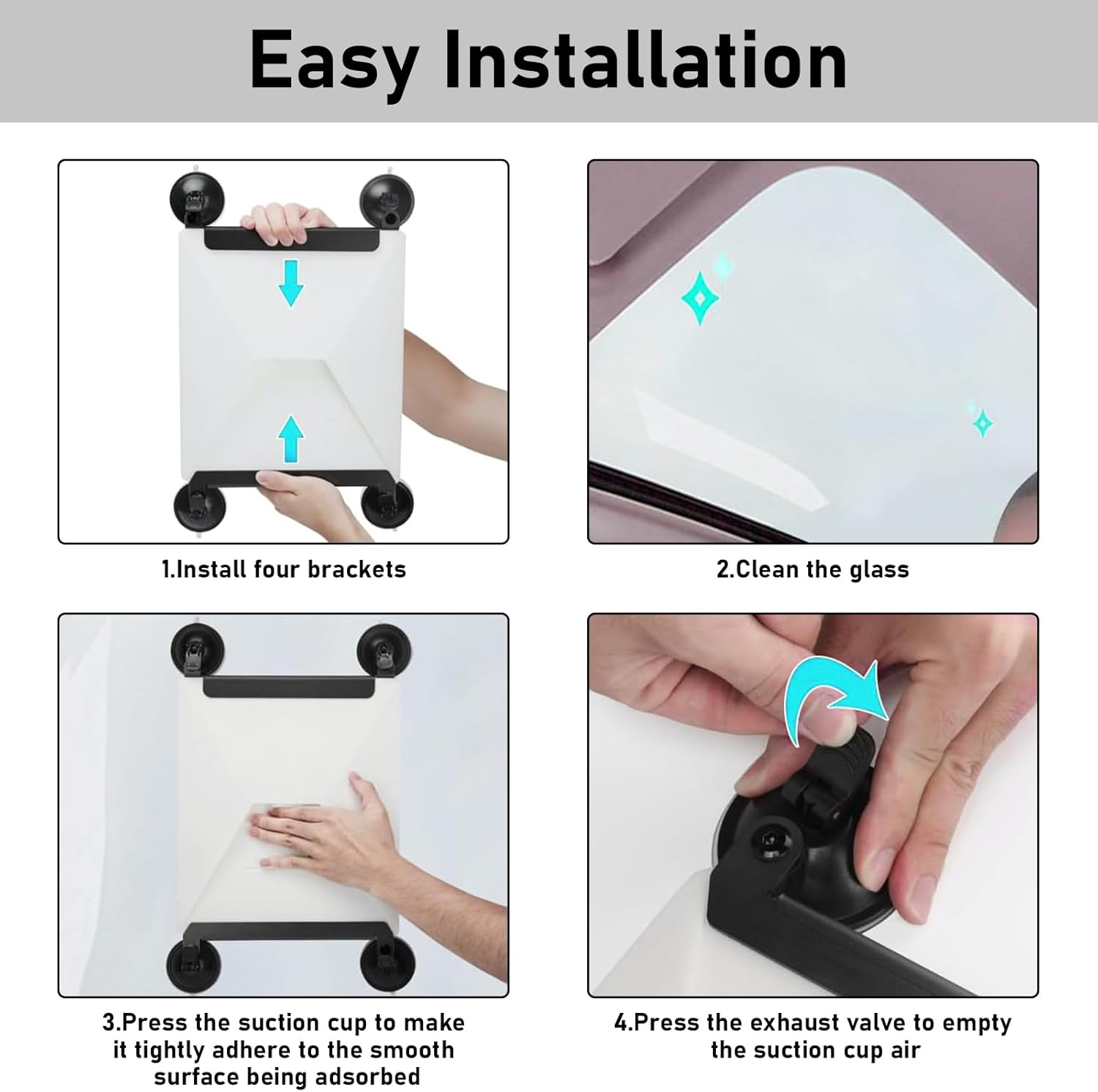 Easy Installation

1.Install four brackets

2.Clean the glass

3.Press the suction cup to make it tightly adhere to the smooth surface being adsorbed

4.Press the exhaust valve to empty the suction cup air