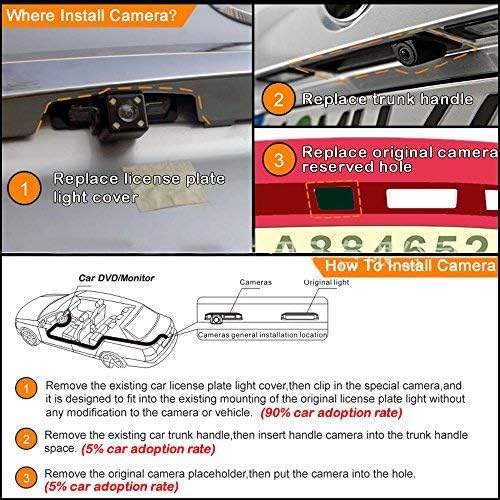 Where Install Camera?

1 Replace license plate light cover

2 Replace trunk handle

3 Replace original camera reserved hole

A884652

How To Install Camera

Car DVD/Monitor

Cameras

Original light

Cameras general installation location

1 Remove the existing car license plate light cover,then clip in the special camera,and it is designed to fit into the existing mounting of the original license plate light without any modification to the camera or vehicle. (90% car adoption rate)

2 Remove the existing car trunk handle,then insert handle camera into the trunk handle space. (5% car adoption rate)

3 Remove the original camera placeholder,then put the camera into the hole. (5% car adoption rate)