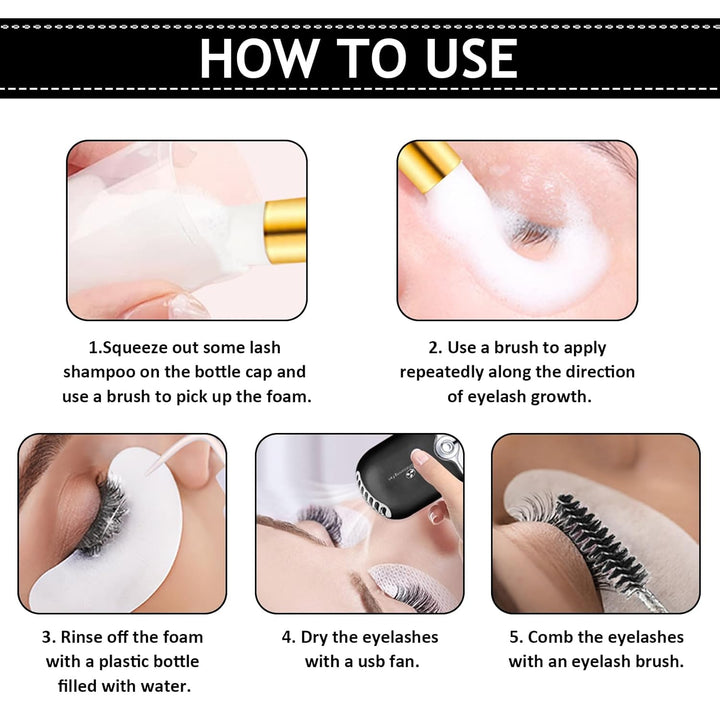 HOW TO USE

1.Squeeze out some lash shampoo on the bottle cap and use a brush to pick up the foam.

2. Use a brush to apply repeatedly along the direction of eyelash growth.

3. Rinse off the foam with a plastic bottle filled with water.

4. Dry the eyelashes with a usb fan.

5. Comb the eyelashes with an eyelash brush.