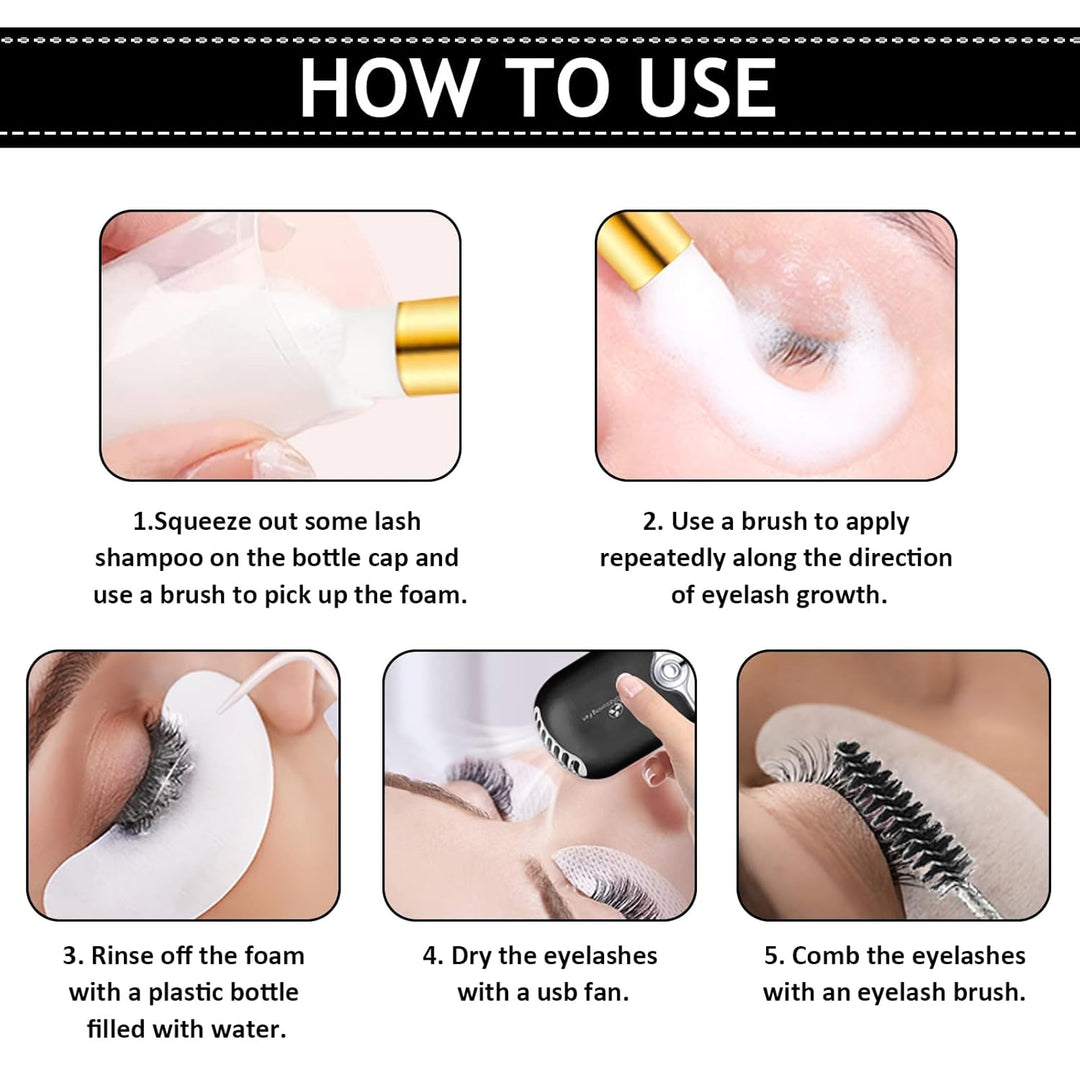 HOW TO USE

1.Squeeze out some lash shampoo on the bottle cap and use a brush to pick up the foam.

2. Use a brush to apply repeatedly along the direction of eyelash growth.

3. Rinse off the foam with a plastic bottle filled with water.

4. Dry the eyelashes with a usb fan.

5. Comb the eyelashes with an eyelash brush.