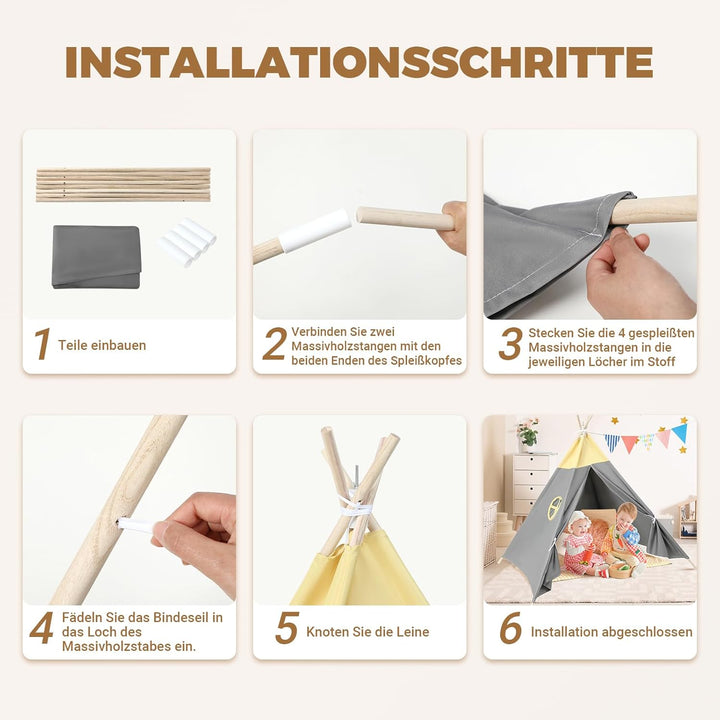 INSTALLATIONSSCHRITTE

1 Teile einbauen

2 Verbinden Sie zwei Massivholzstangen mit den beiden Enden des Spleißkopfes

3 Stecken Sie die 4 gespleißten Massivholzstangen in die jeweiligen Löcher im Stoff

4 Fädeln Sie das Bindeseil in das Loch des Massivholzstabes ein.

5 Knoten Sie die Leine

6 Installation abgeschlossen