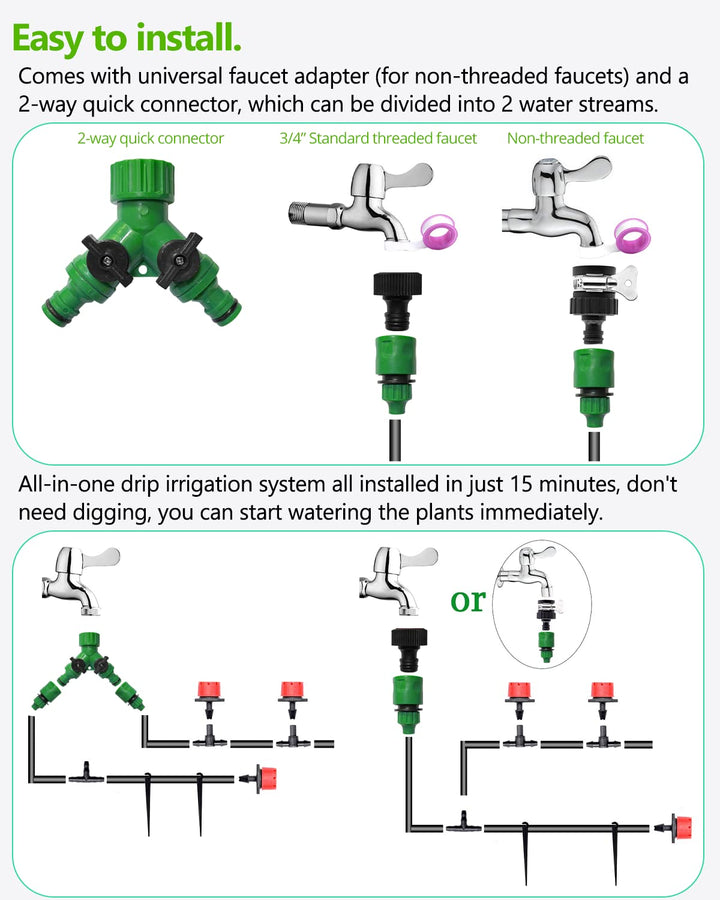 Easy to install.

Comes with universal faucet adapter (for non-threaded faucets) and a 2-way quick connector, which can be divided into 2 water streams.

2-way quick connector

3/4" Standard threaded faucet

Non-threaded faucet

All-in-one drip irrigation system all installed in just 15 minutes, don't need digging, you can start watering the plants immediately.

or