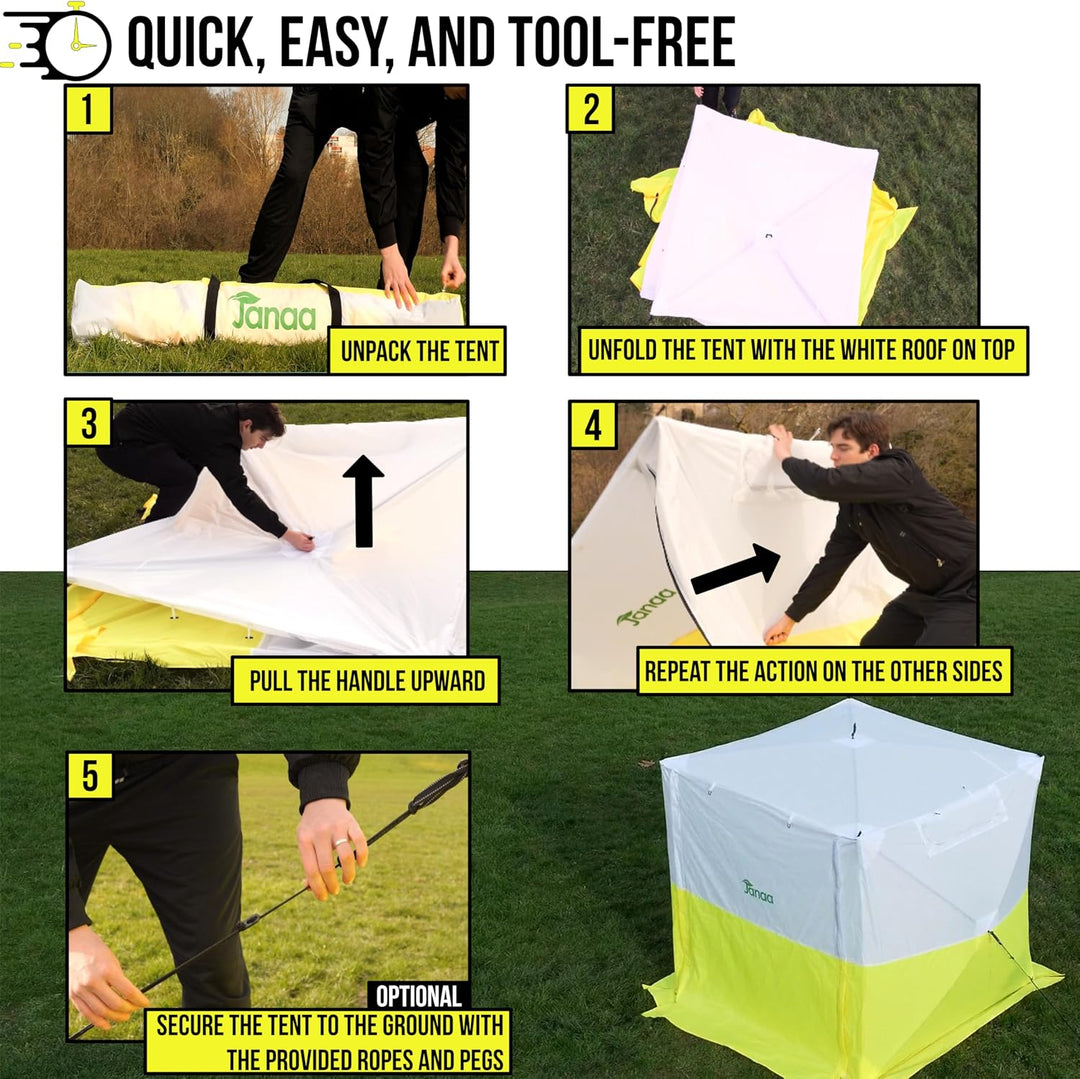 QUICK, EASY, AND TOOL-FREE

1

Janaa

UNPACK THE TENT

2

UNFOLD THE TENT WITH THE WHITE ROOF ON TOP

3

PULL THE HANDLE UPWARD

4

Janaa

REPEAT THE ACTION ON THE OTHER SIDES

5

OPTIONAL

SECURE THE TENT TO THE GROUND WITH THE PROVIDED ROPES AND PEGS

Janaa