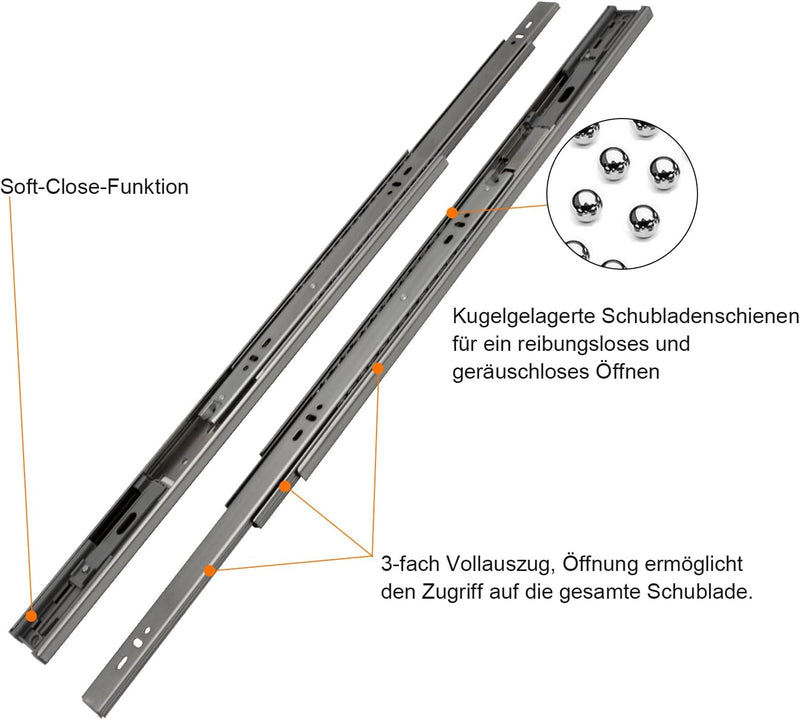 Soft-Close-Funktion

Kugelgelagerte Schubladenschienen für ein reibungsloses und geräuschloses Öffnen

3-fach Vollauszug, Öffnung ermöglicht den Zugriff auf die gesamte Schublade.