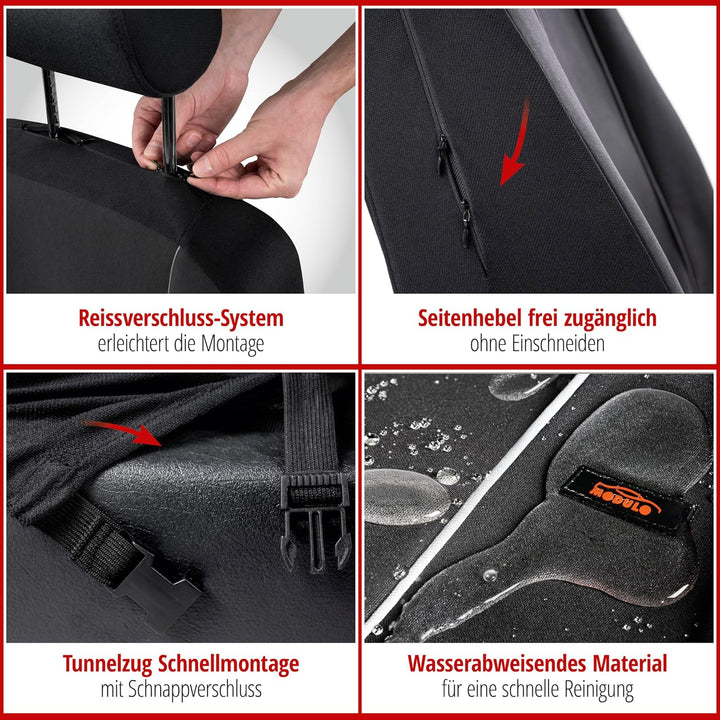 Reissverschluss-System
erleichtert die Montage

Seitenhebel frei zugänglich
ohne Einschneiden

Tunnelzug Schnellmontage
mit Schnappverschluss

MODULO

Wasserabweisendes Material
für eine schnelle Reinigung