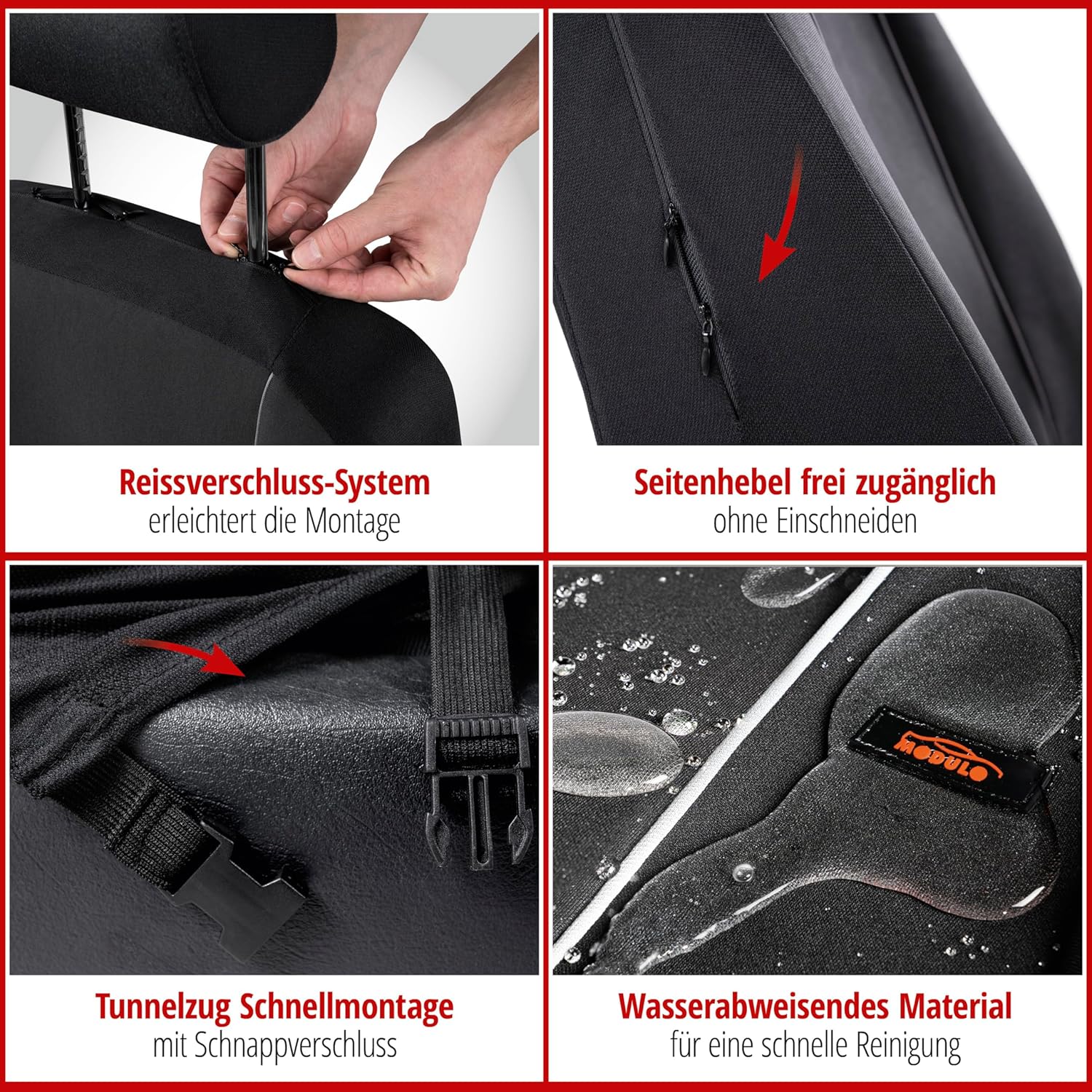 Reissverschluss-System
erleichtert die Montage

Seitenhebel frei zugänglich
ohne Einschneiden

Tunnelzug Schnellmontage
mit Schnappverschluss

MODULO

Wasserabweisendes Material
für eine schnelle Reinigung