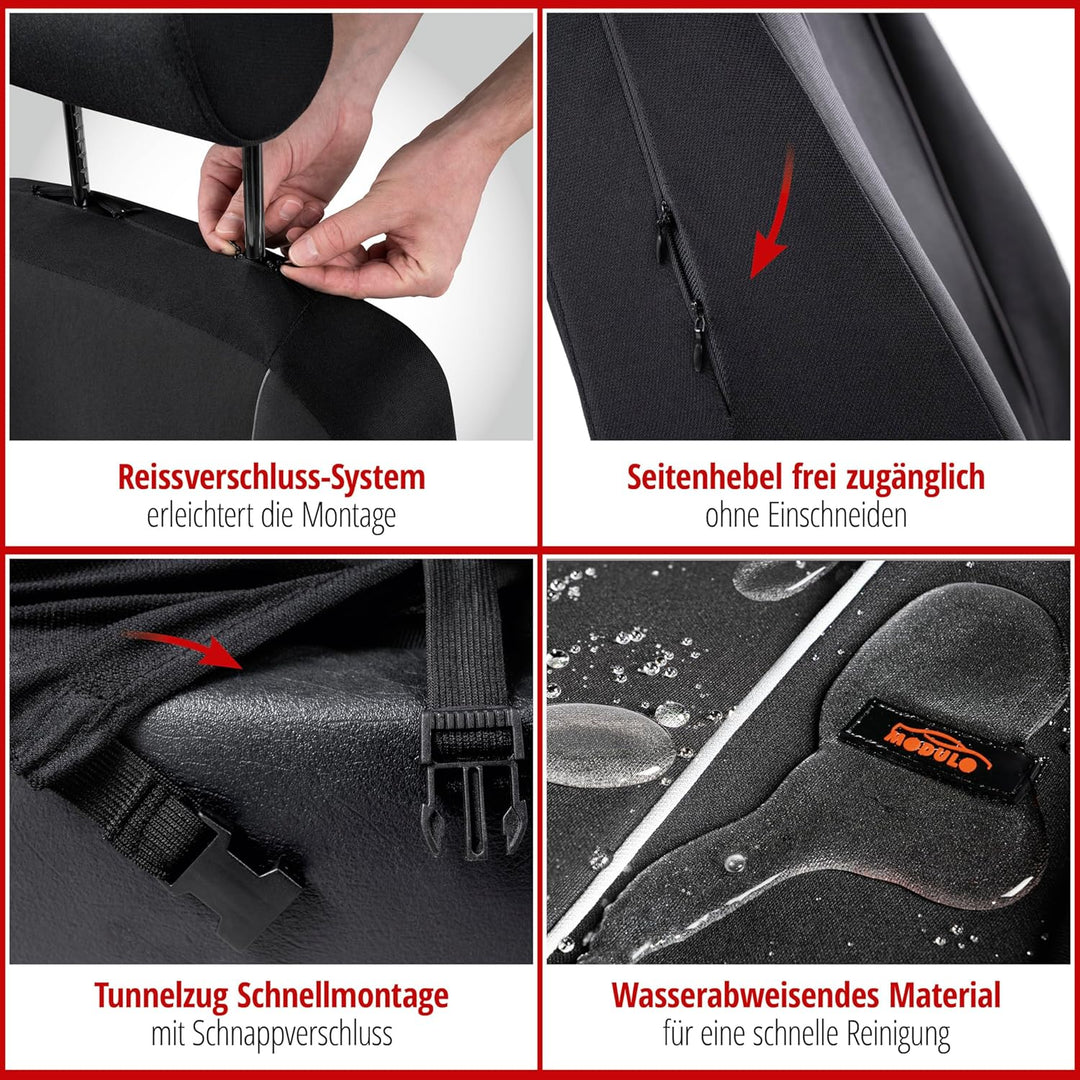 Reissverschluss-System
erleichtert die Montage

Seitenhebel frei zugänglich
ohne Einschneiden

Tunnelzug Schnellmontage
mit Schnappverschluss

MODULO

Wasserabweisendes Material
für eine schnelle Reinigung