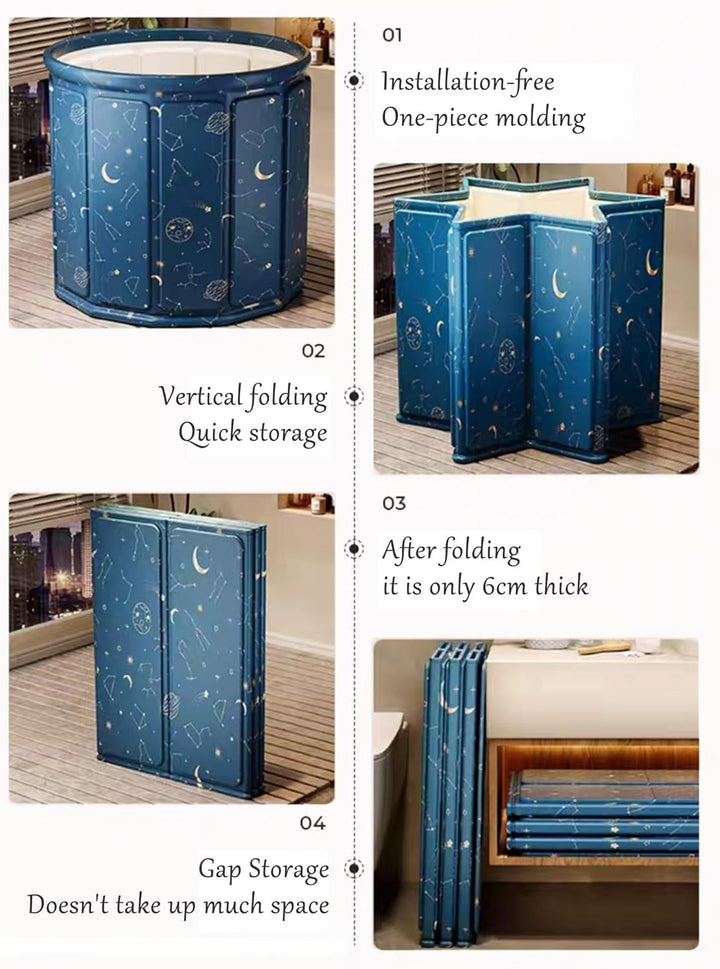 01

Installation-free
One-piece molding

02

Vertical folding
Quick storage

03

After folding
it is only 6cm thick

04

Gap Storage
Doesn't take up much space