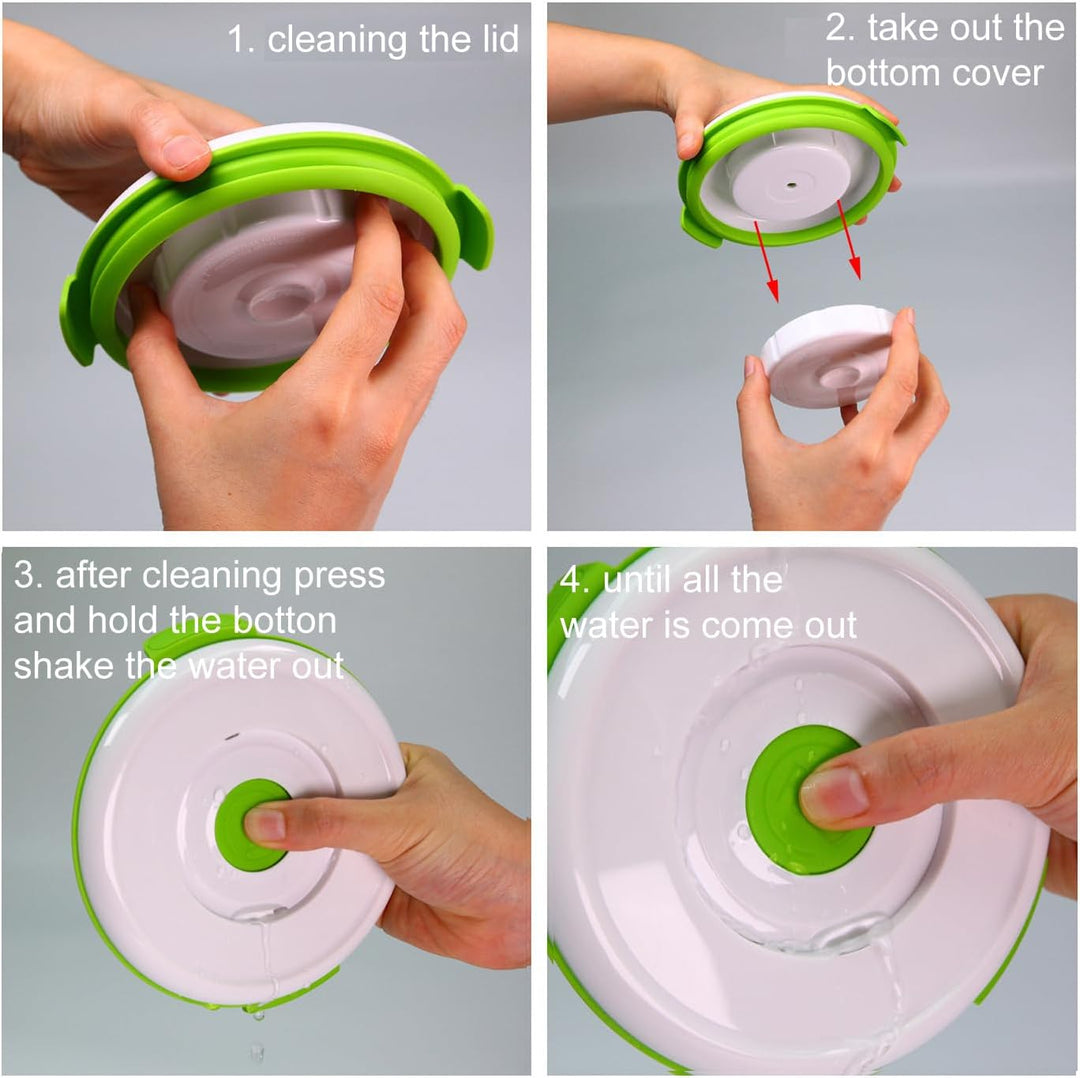 1. cleaning the lid

2. take out the bottom cover

3. after cleaning press and hold the botton shake the water out

4. until all the water is come out