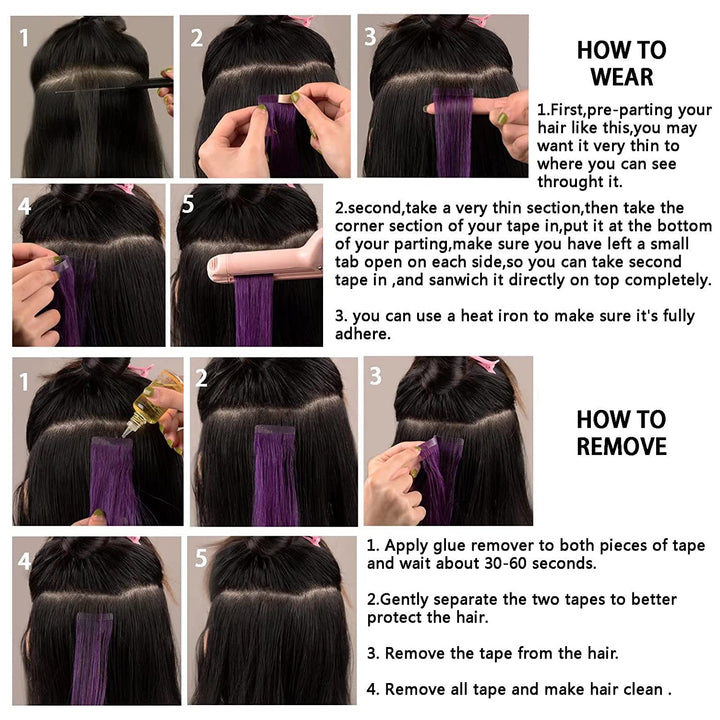 1

2

3

HOW TO WEAR

1.First,pre-parting your hair like this,you may want it very thin to where you can see throught it.

4

5

2.second,take a very thin section,then take the corner section of your tape in,put it at the bottom of your parting,make sure you have left a small tab open on each side,so you can take second tape in ,and sanwich it directly on top completely.

3. you can use a heat iron to make sure it's fully adhere.

1

2

3

HOW TO REMOVE

4

5

1. Apply glue remover to both pieces of tape and wait about 30-60 seconds.

2.Gently separate the two tapes to better protect the hair.

3. Remove the tape from the hair.

4. Remove all tape and make hair clean .