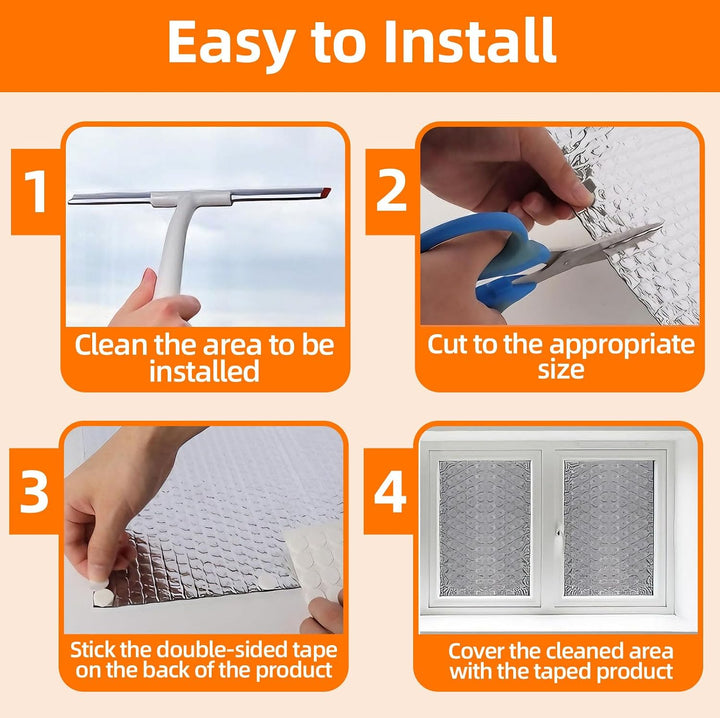 Easy to Install

1

Clean the area to be installed

2

Cut to the appropriate size

3

Stick the double-sided tape on the back of the product

4

Cover the cleaned area with the taped product